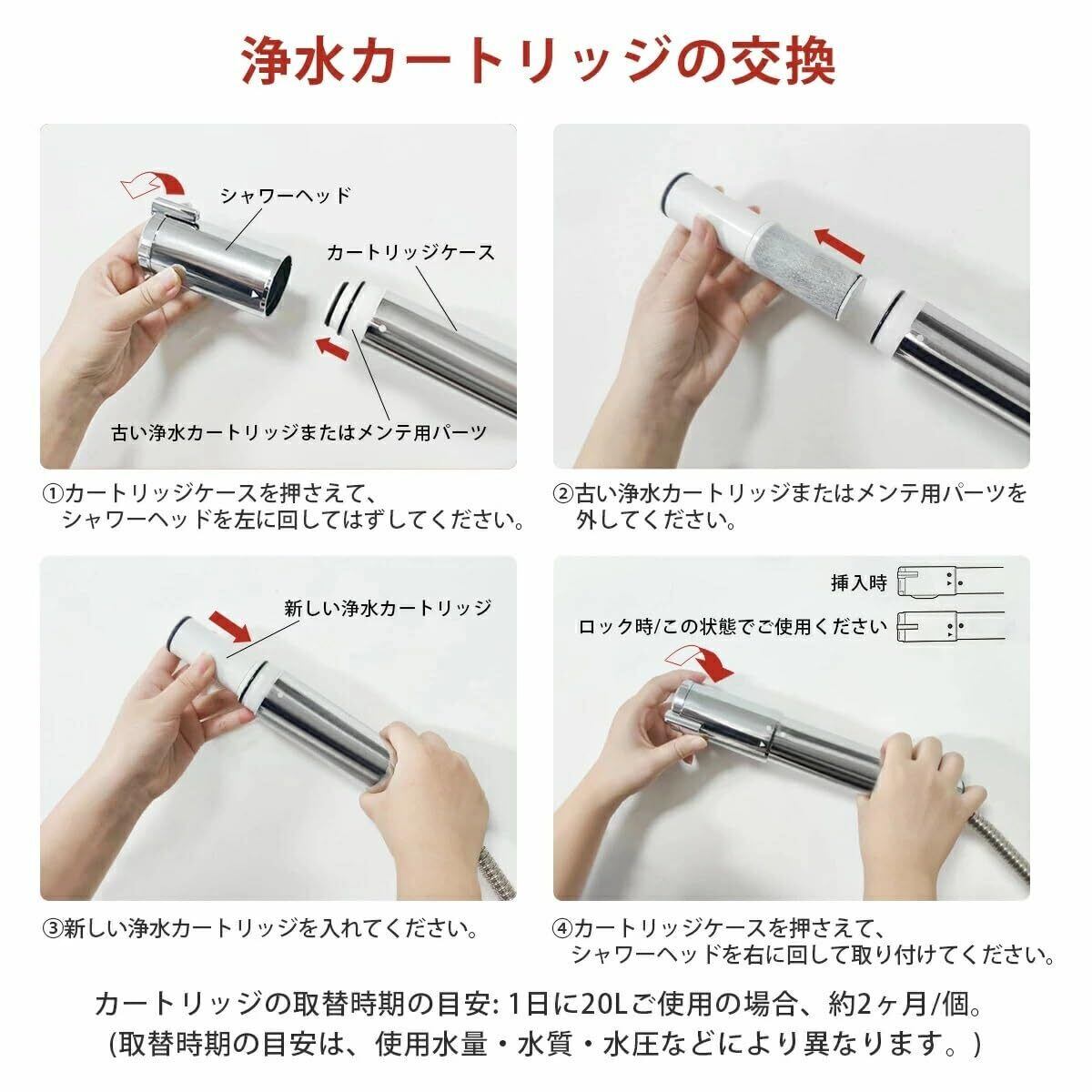 浄水カートリッジの交換

シャワーヘッド

カートリッジケース

古い浄水カートリッジまたはメンテ用パーツ

①カートリッジケースを押さえて、シャワーヘッドを左に回してはずしてください。

②古い浄水カートリッジまたはメンテ用パーツを外してください。

新しい浄水カートリッジ

③新しい浄水カートリッジを入れてください。

挿入時

ロック時/この状態でご使用ください

④カートリッジケースを押さえて、シャワーヘッドを右に回して取り付けてください。

カートリッジの取替時期の目安: 1日に20Lご使用の場合、約2ヶ月/個。
(取替時期の目安は、使用水量・水質・水圧などにより異なります。)