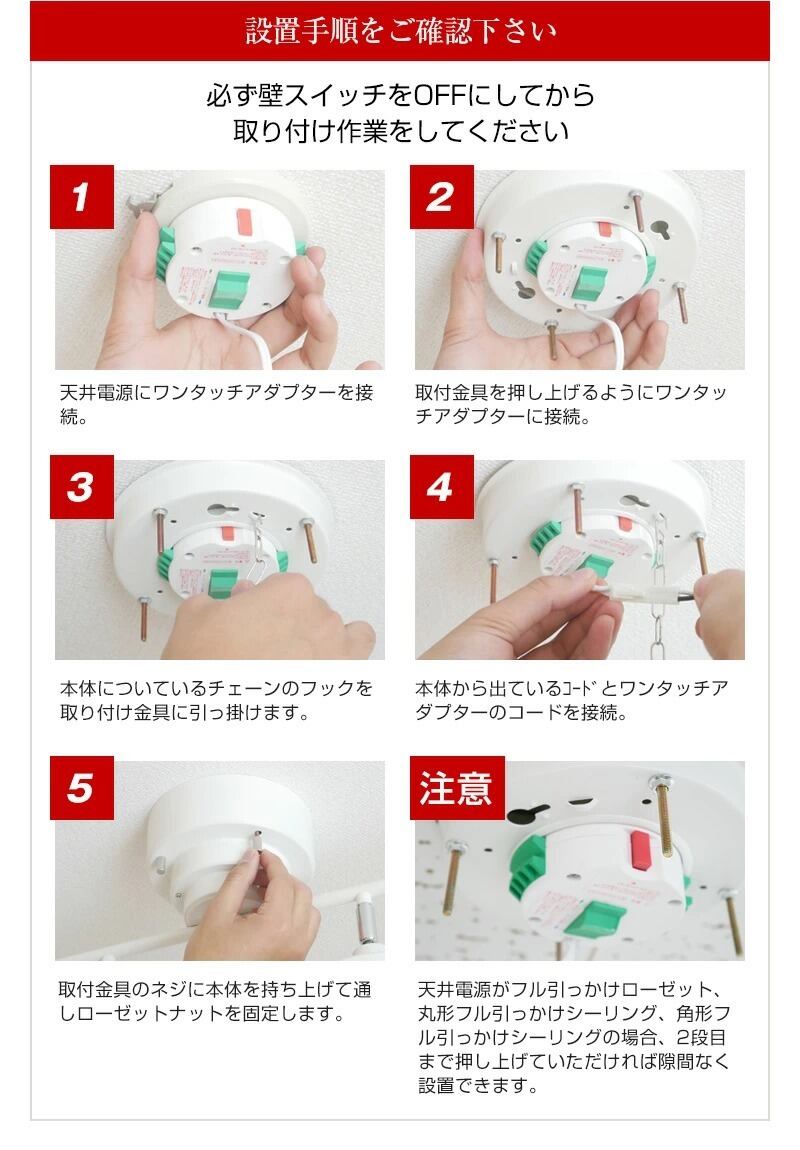 設置手順をご確認下さい

必ず壁スイッチをOFFにしてから
取り付け作業をしてください

1

天井電源にワンタッチアダプターを接続。

2

取付金具を押し上げるようにワンタッチアダプターに接続。

3

本体についているチェーンのフックを取り付け金具に引っ掛けます。

4

本体から出ているｺｰﾄﾞとワンタッチアダプターのコードを接続。

5

取付金具のネジに本体を持ち上げて通しローゼットナットを固定します。

注意

天井電源がフル引っかけローゼット、丸形フル引っかけシーリング、角形フル引っかけシーリングの場合、2段目まで押し上げていただければ隙間なく設置できます。