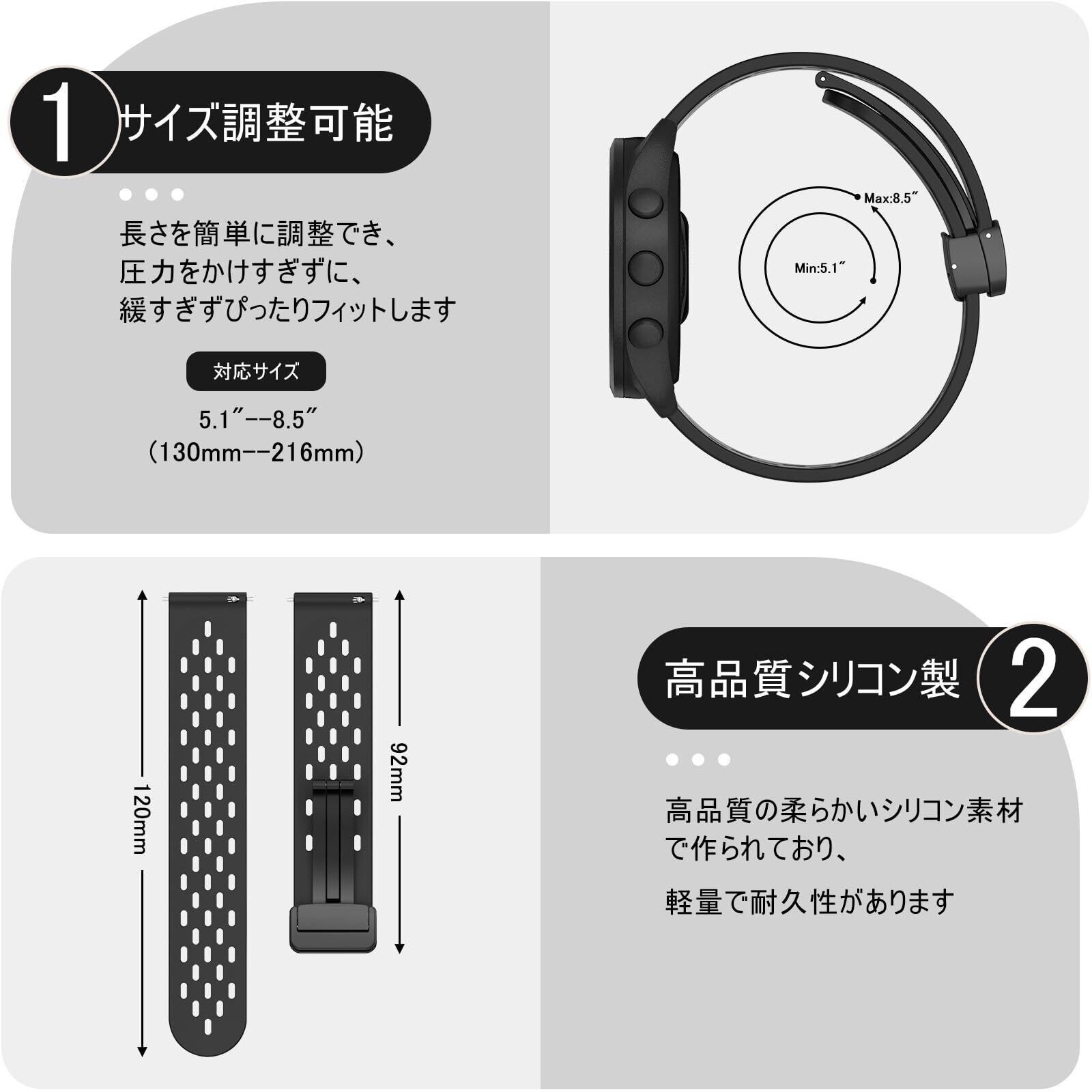 1 サイズ調整可能

長さを簡単に調整でき、
圧力をかけすぎずに、
緩すぎずぴったりフィットします

対応サイズ

5.1″--8.5″
（130mm--216mm）

Max:8.5″

Min:5.1″

120mm

92mm

高品質シリコン製 2

高品質の柔らかいシリコン素材で作られており、

軽量で耐久性があります