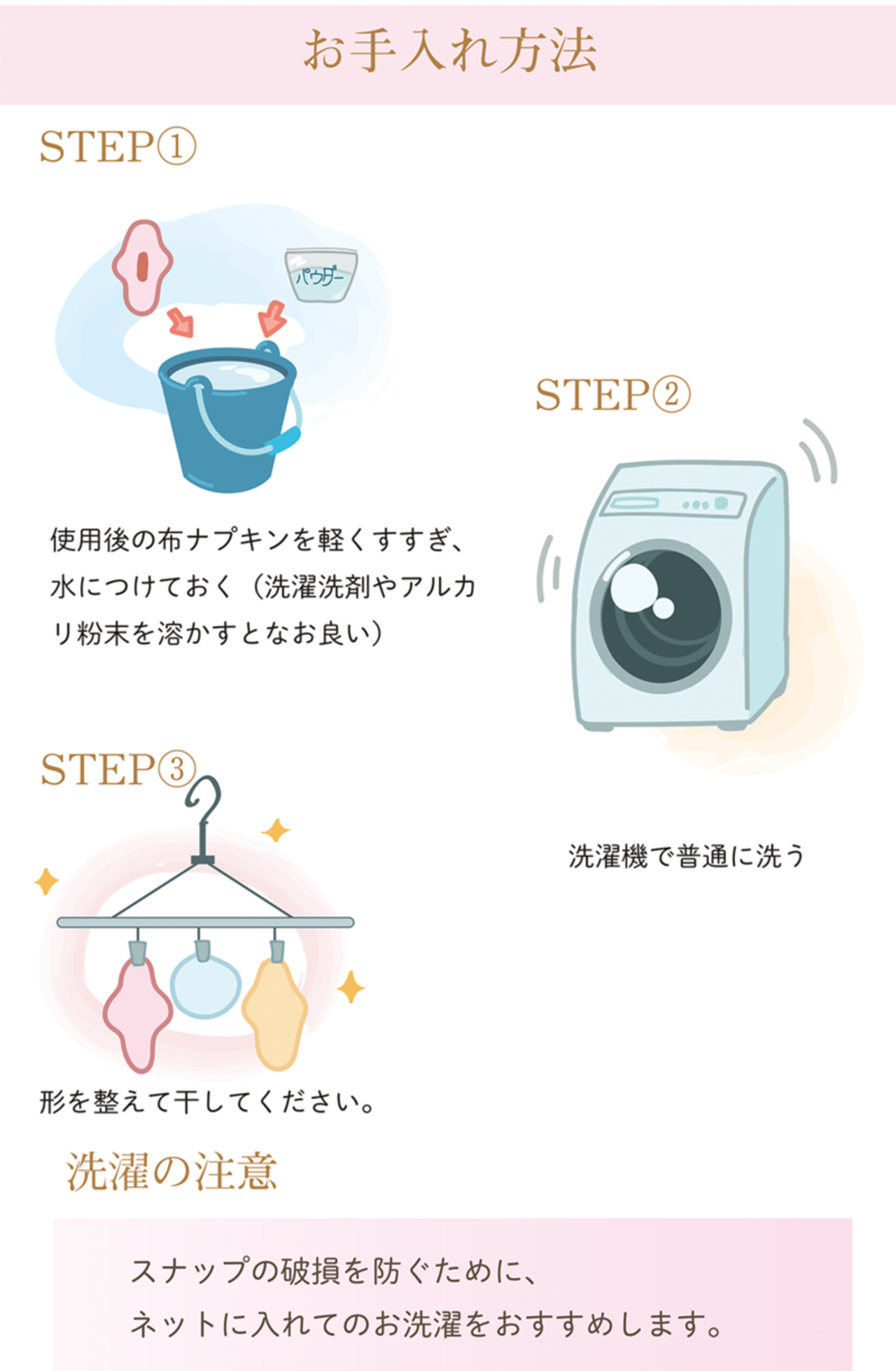 お手入れ方法

STEP①

パウダー

使用後の布ナプキンを軽くすすぎ、水につけておく（洗濯洗剤やアルカリ粉末を溶かすとなお良い）

STEP②

洗濯機で普通に洗う

STEP③

形を整えて干してください。

洗濯の注意

スナップの破損を防ぐために、
ネットに入れてのお洗濯をおすすめします。