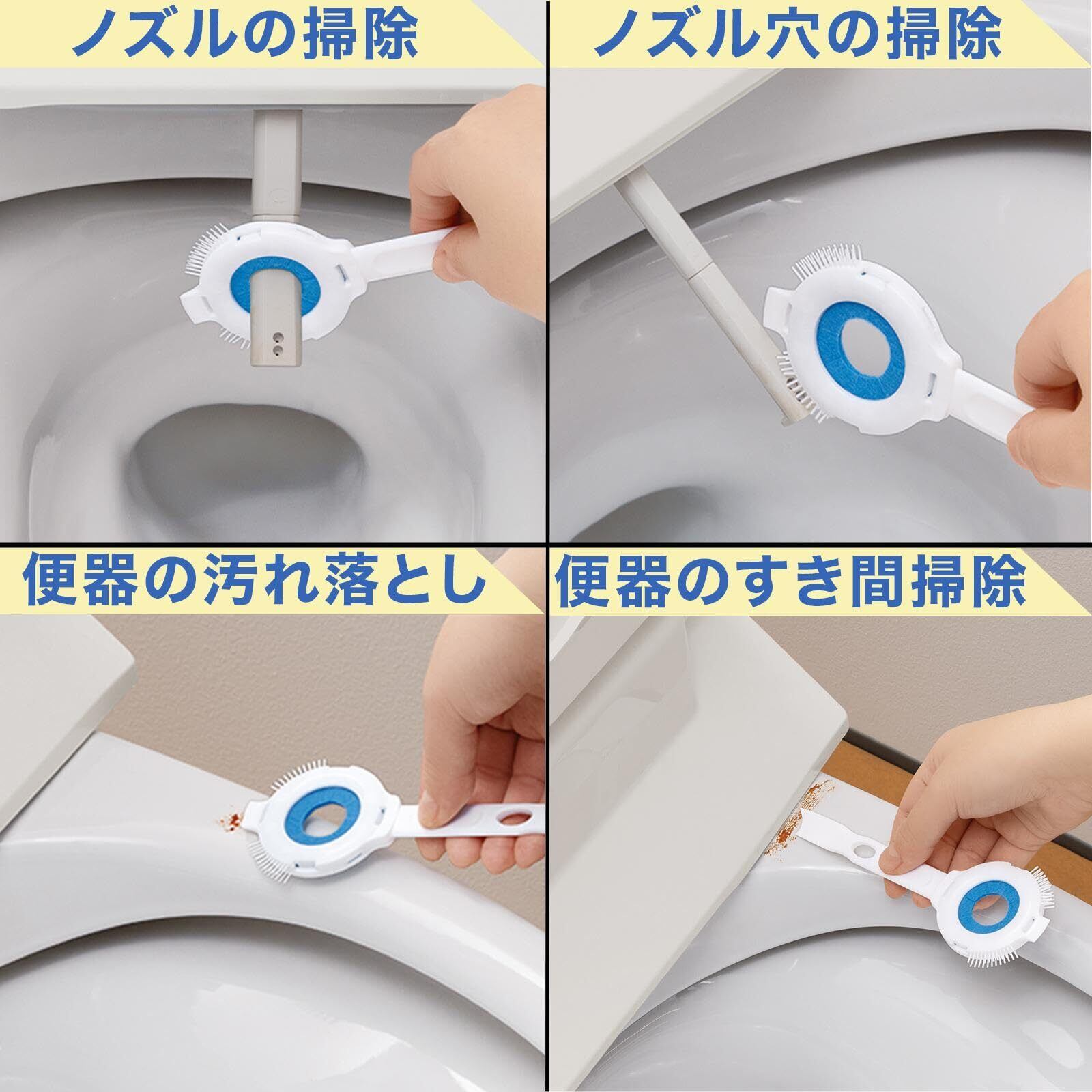 ノズルの掃除

ノズル穴の掃除

便器の汚れ落とし

便器のすき間掃除