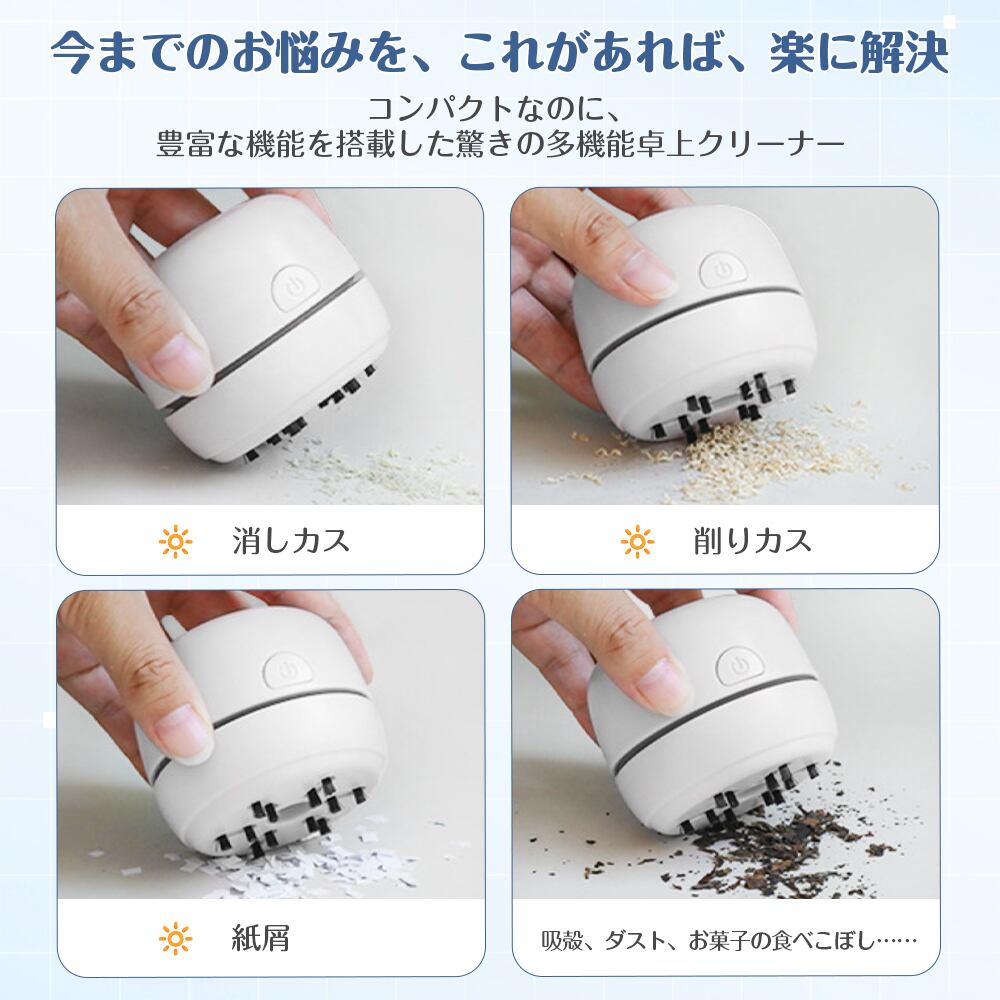 今までのお悩みを、これがあれば、楽に解決

コンパクトなのに、
豊富な機能を搭載した驚きの多機能卓上クリーナー

消しカス

削りカス

紙屑

吸殻、ダスト、お菓子の食べこぼし……