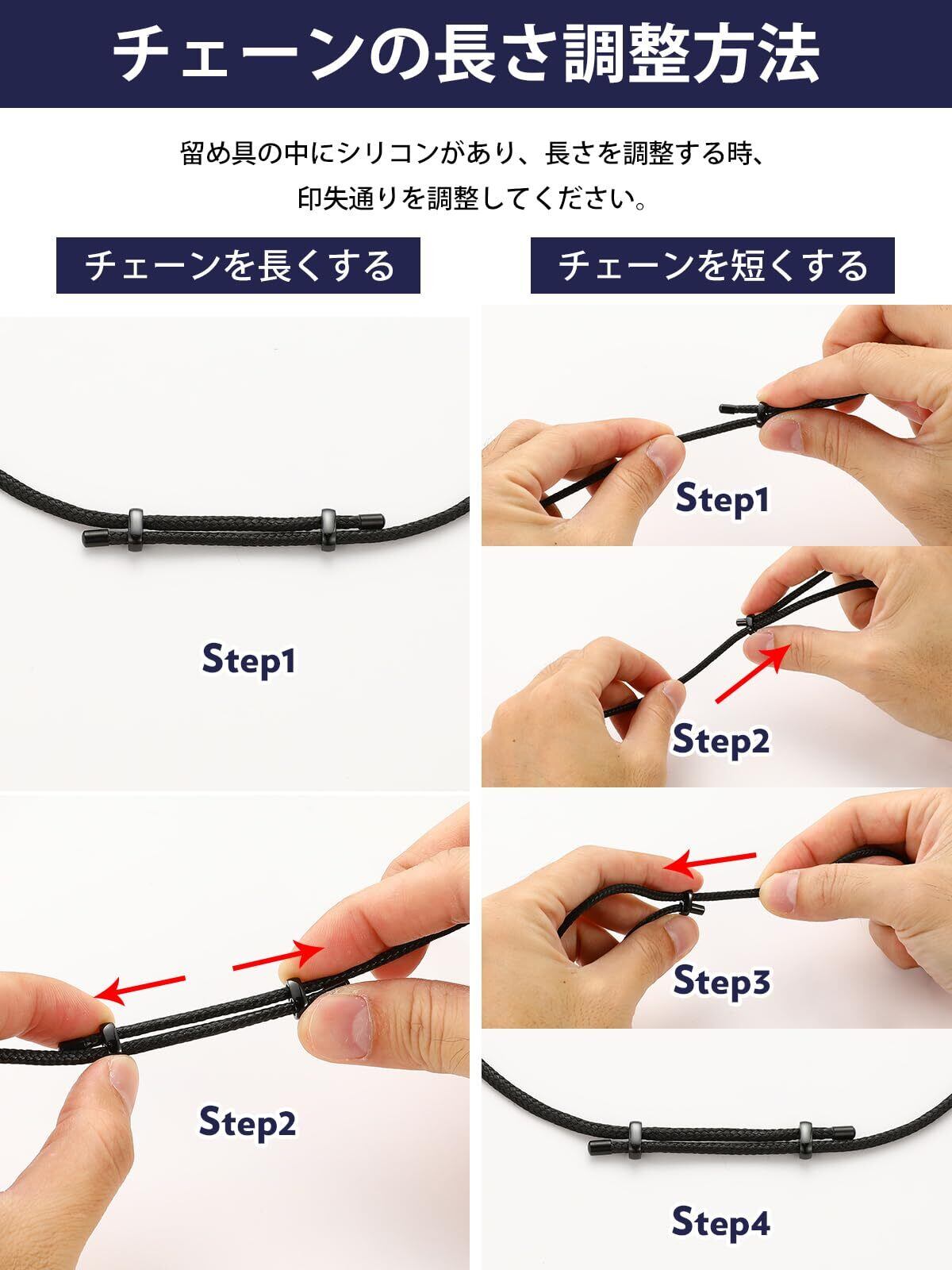 チェーンの長さ調整方法

留め具の中にシリコンがあり、長さを調整する時、印失通りを調整してください。

チェーンを長くする

Step1

Step2

チェーンを短くする

Step1

Step2

Step3

Step4