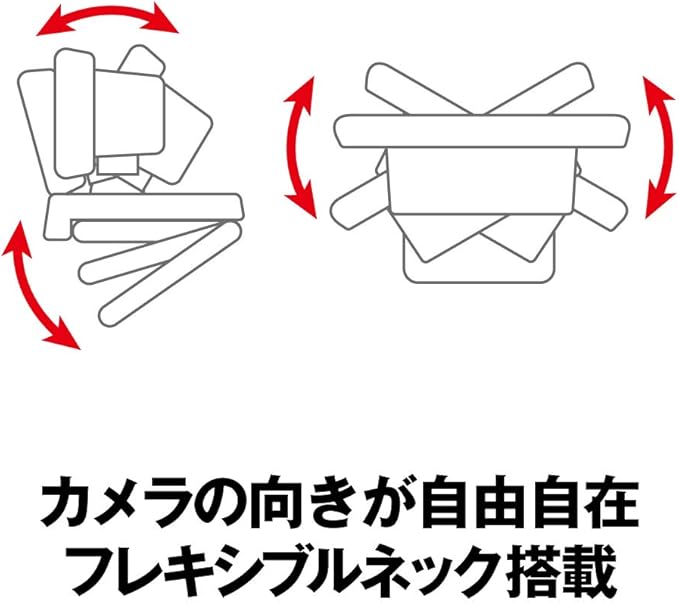 カメラの向きが自由自在
フレキシブルネック搭載