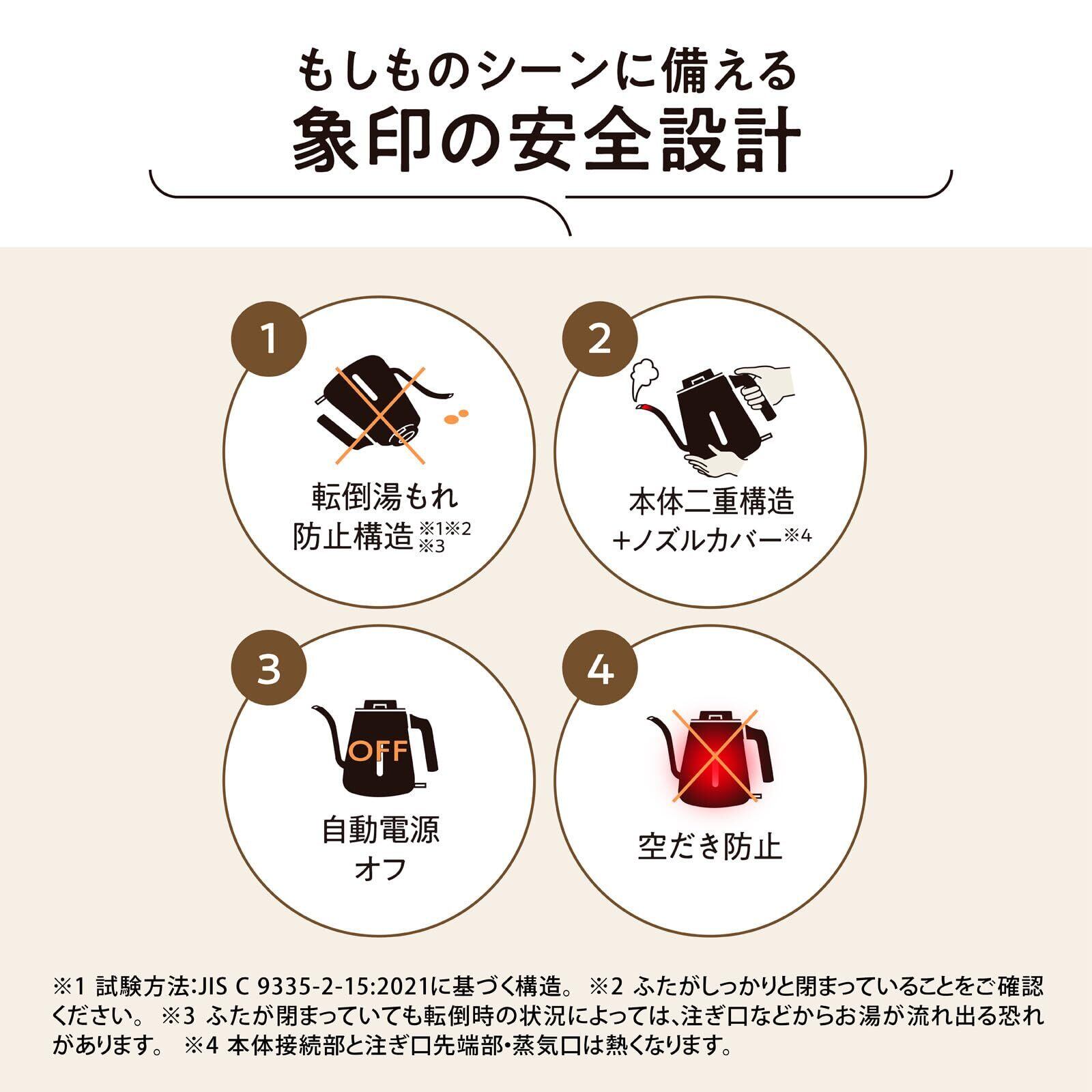 もしものシーンに備える
象印の安全設計

1
転倒湯もれ防止構造※1※2※3

2
本体二重構造+ノズルカバー※4

3
OFF
自動電源オフ

4
空だき防止

※1 試験方法:JIS C 9335-2-15:2021に基づく構造。 ※2 ふたがしっかりと閉まっていることをご確認ください。 ※3 ふたが閉まっていても転倒時の状況によっては、注ぎ口などからお湯が流れ出る恐れがあります。 ※4 本体接続部と注ぎ口先端部・蒸気口は熱くなります。