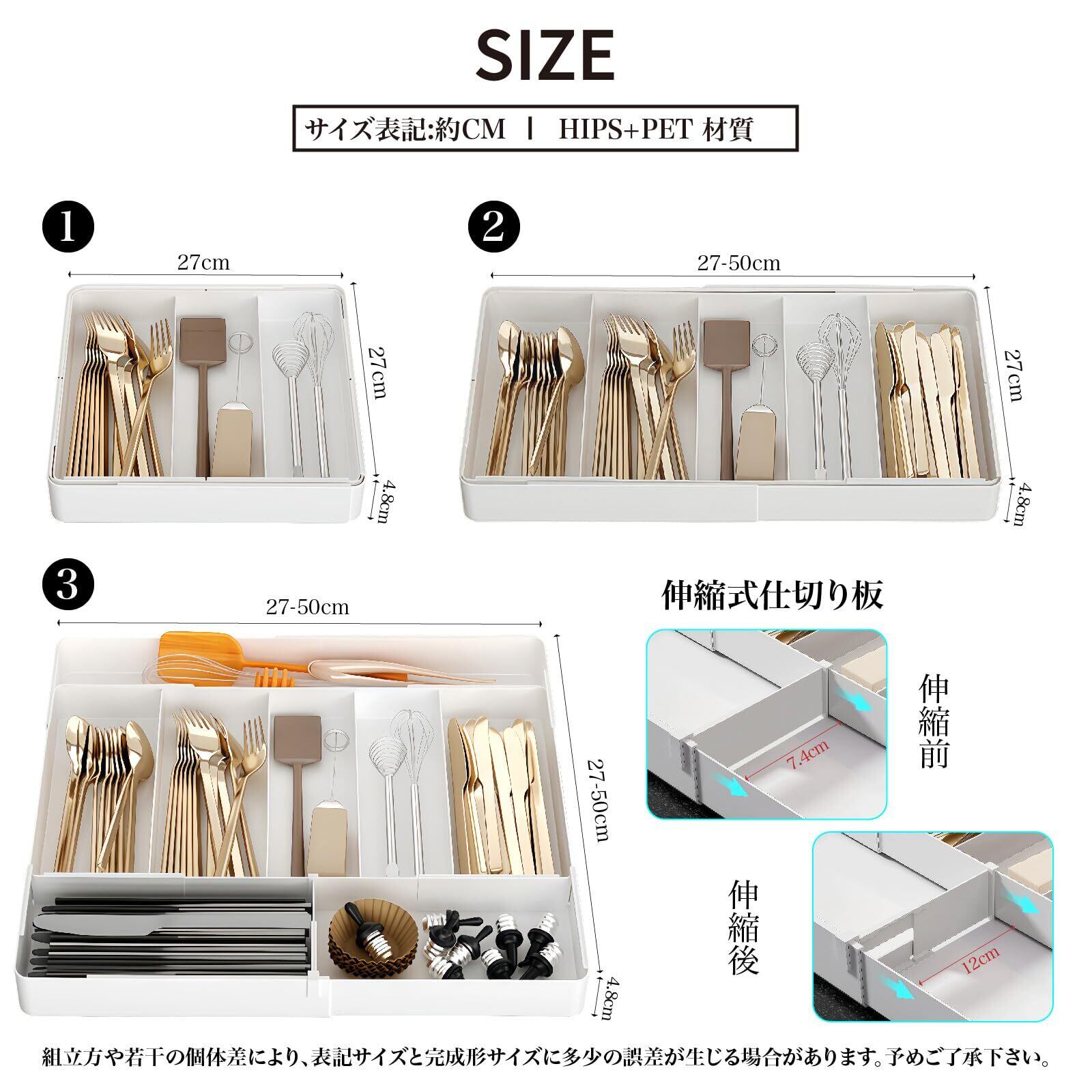 SIZE

サイズ表記:約CM | HIPS+PET 材質

❶

27cm

27cm

4.8cm

❷

27-50cm

27cm

4.8cm

❸

27-50cm

27-50cm

4.8cm

伸縮式仕切り板

伸縮前

7.4cm

伸縮後

12cm

組立方や若干の個体差により、表記サイズと完成形サイズに多少の誤差が生じる場合があります。予めご了承下さい。