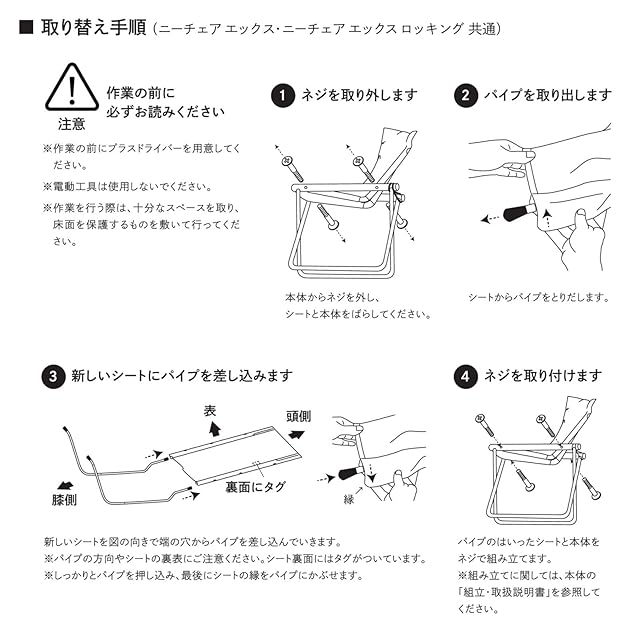 ■ 取り替え手順（ニーチェア エックス・ニーチェア エックス ロッキング 共通）

注意

作業の前に
必ずお読みください

※作業の前にプラスドライバーを用意してください。

※電動工具は使用しないでください。

※作業を行う際は、十分なスペースを取り、床面を保護するものを敷いて行ってください。

1 ネジを取り外します

本体からネジを外し、
シートと本体をばらしてください。

2 パイプを取り出します

シートからパイプをとりだします。

3 新しいシートにパイプを差し込みます

表

頭側

膝側

裏面にタグ

縁

新しいシートを図の向きで端の穴からパイプを差し込んでいきます。
※パイプの方向やシートの裏表にご注意ください。シート裏面にはタグがついています。
※しっかりとパイプを押し込み、最後にシートの縁をパイプにかぶせます。

4 ネジを取り付けます

パイプのはいったシートと本体をネジで組み立てます。
※組み立てに関しては、本体の「組立・取扱説明書」を参照してください。