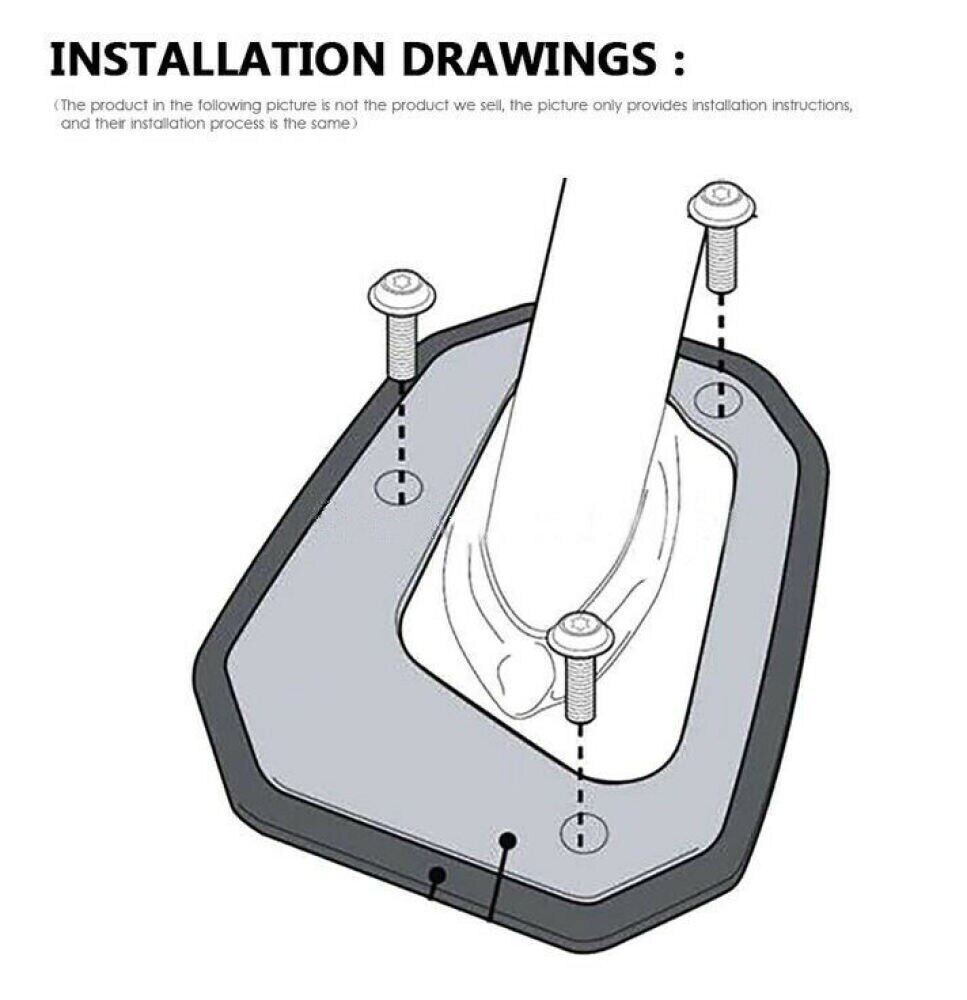 INSTALLATION DRAWINGS :

(The product in the following picture is not the product we sell, the picture only provides installation instructions, and their installation process is the same)