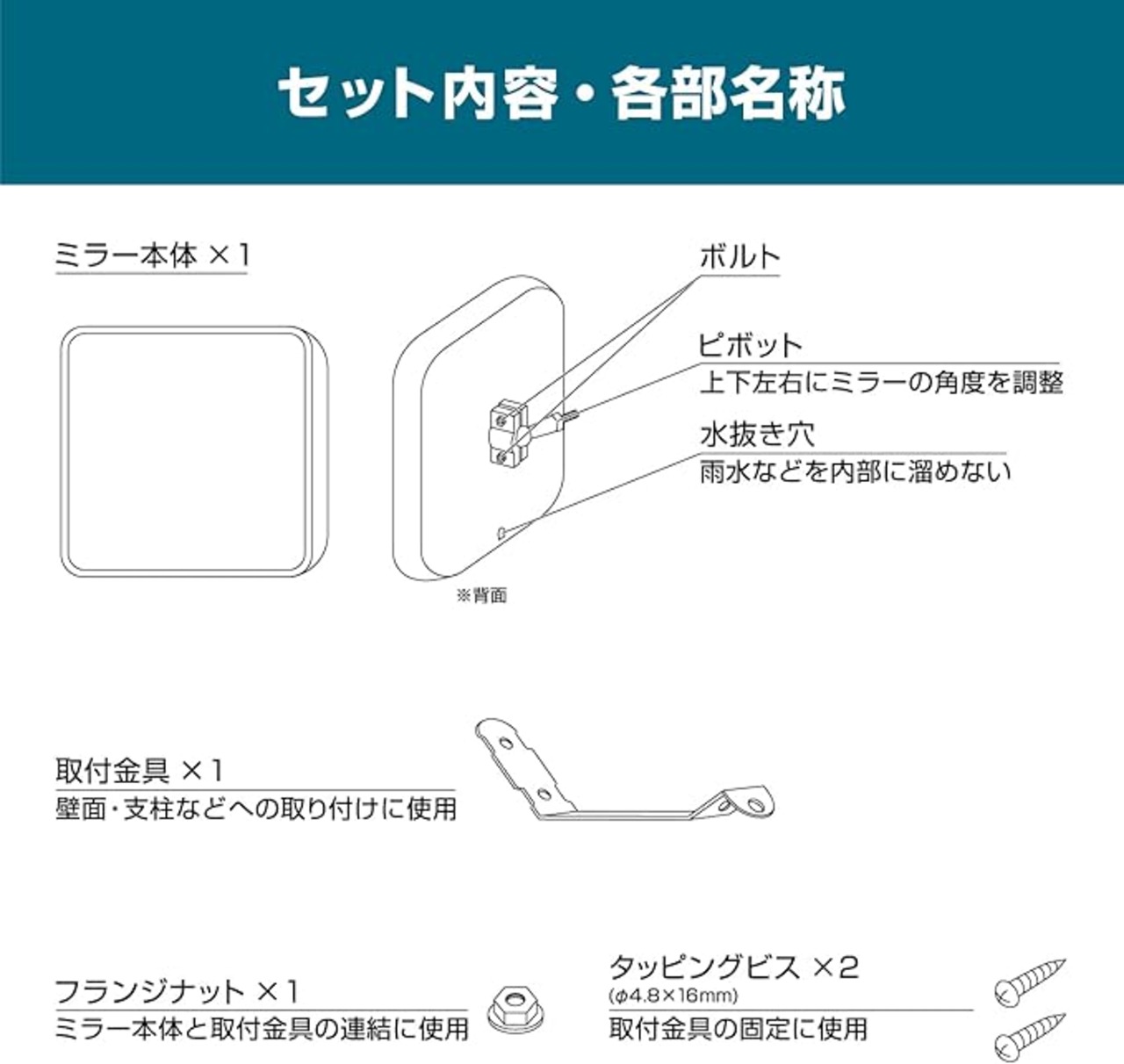 セット内容・各部名称

ミラー本体 ×1

ボルト

ピボット
上下左右にミラーの角度を調整

水抜き穴
雨水などを内部に溜めない

※背面

取付金具 ×1
壁面・支柱などへの取り付けに使用

フランジナット ×1
ミラー本体と取付金具の連結に使用

タッピングビス ×2
(φ4.8×16mm)
取付金具の固定に使用