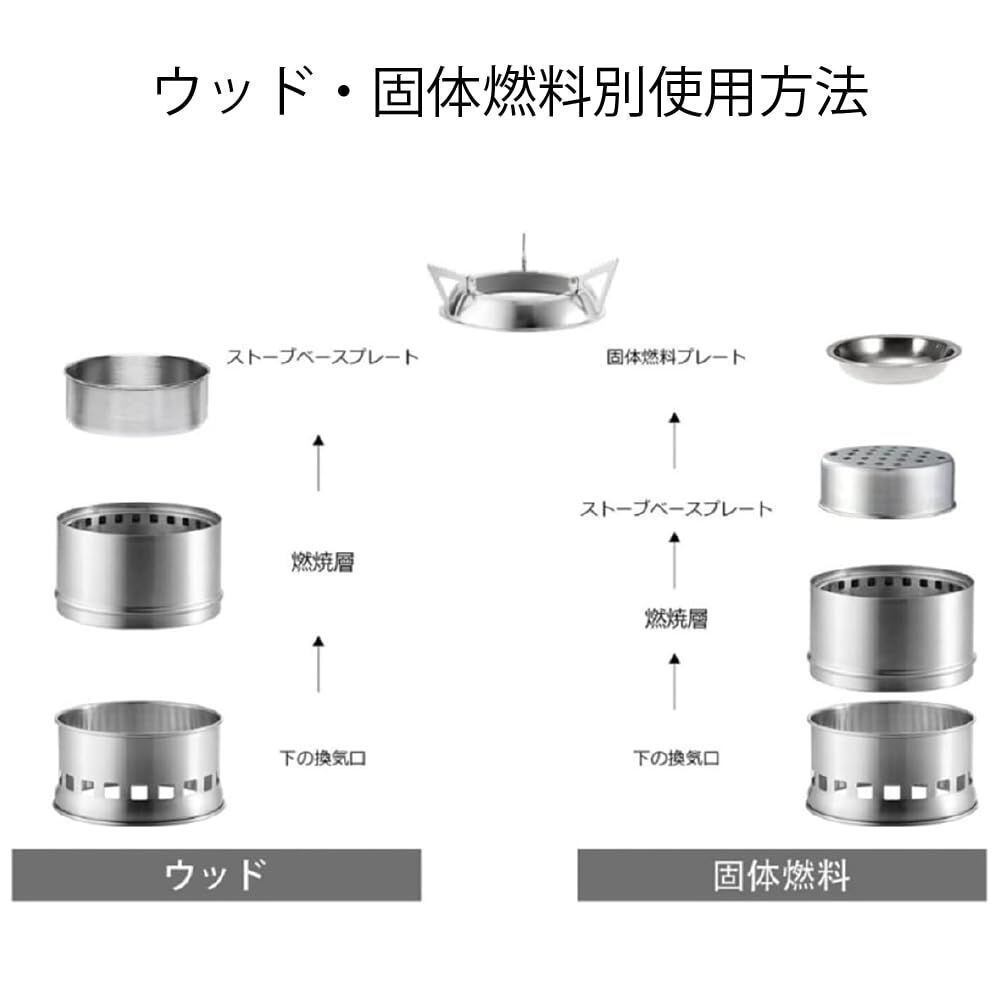 ウッド・固体燃料別使用方法

ストーブベースプレート

燃焼層

下の換気口

ウッド

固体燃料プレート

ストーブベースプレート

燃焼層

下の換気口

固体燃料