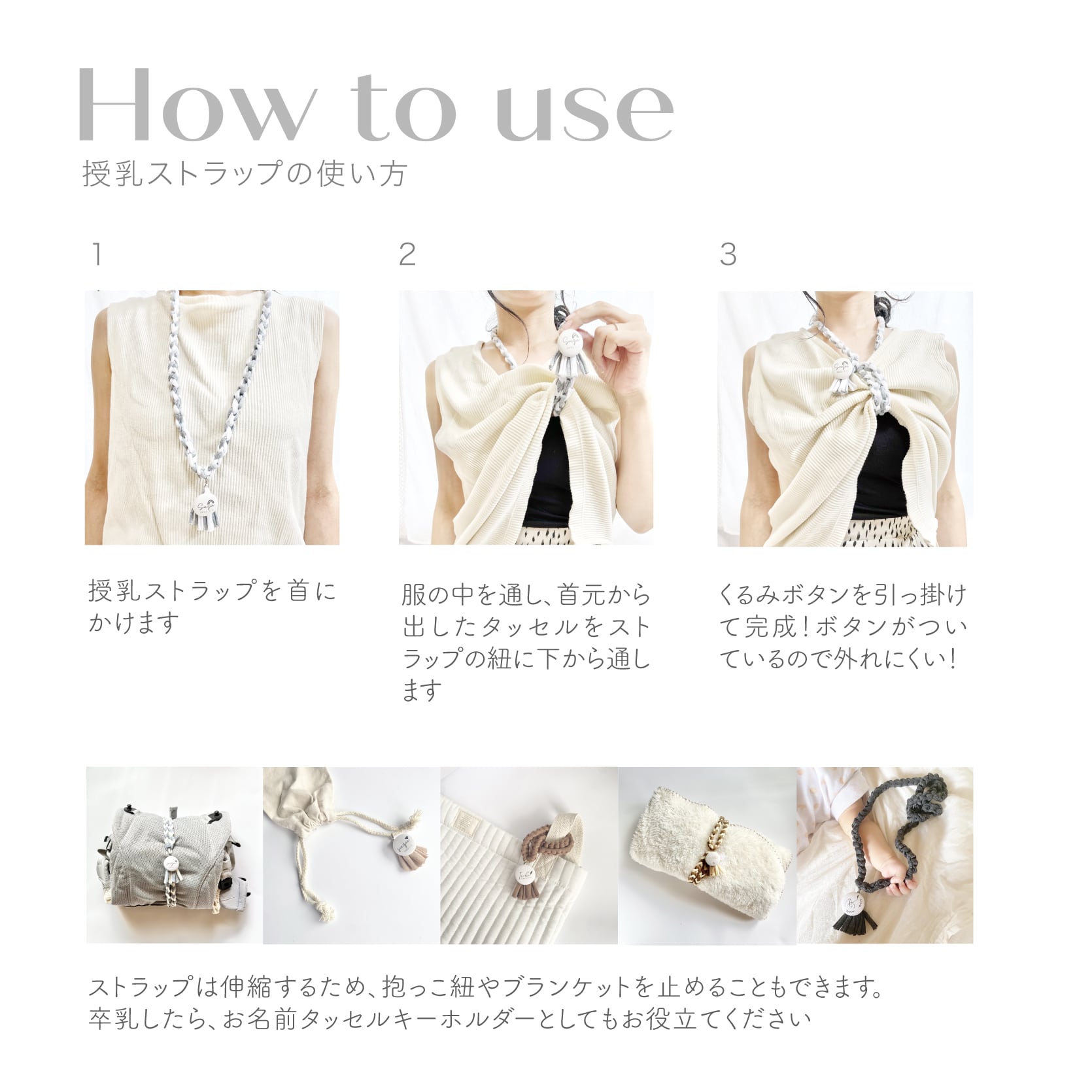 How to use
授乳ストラップの使い方

1

授乳ストラップを首にかけます

2

服の中を通し、首元から出したタッセルをストラップの紐に下から通します

3

くるみボタンを引っ掛けて完成！ボタンがついているので外れにくい！

ストラップは伸縮するため、抱っこ紐やブランケットを止めることもできます。
卒乳したら、お名前タッセルキーホルダーとしてもお役立てください