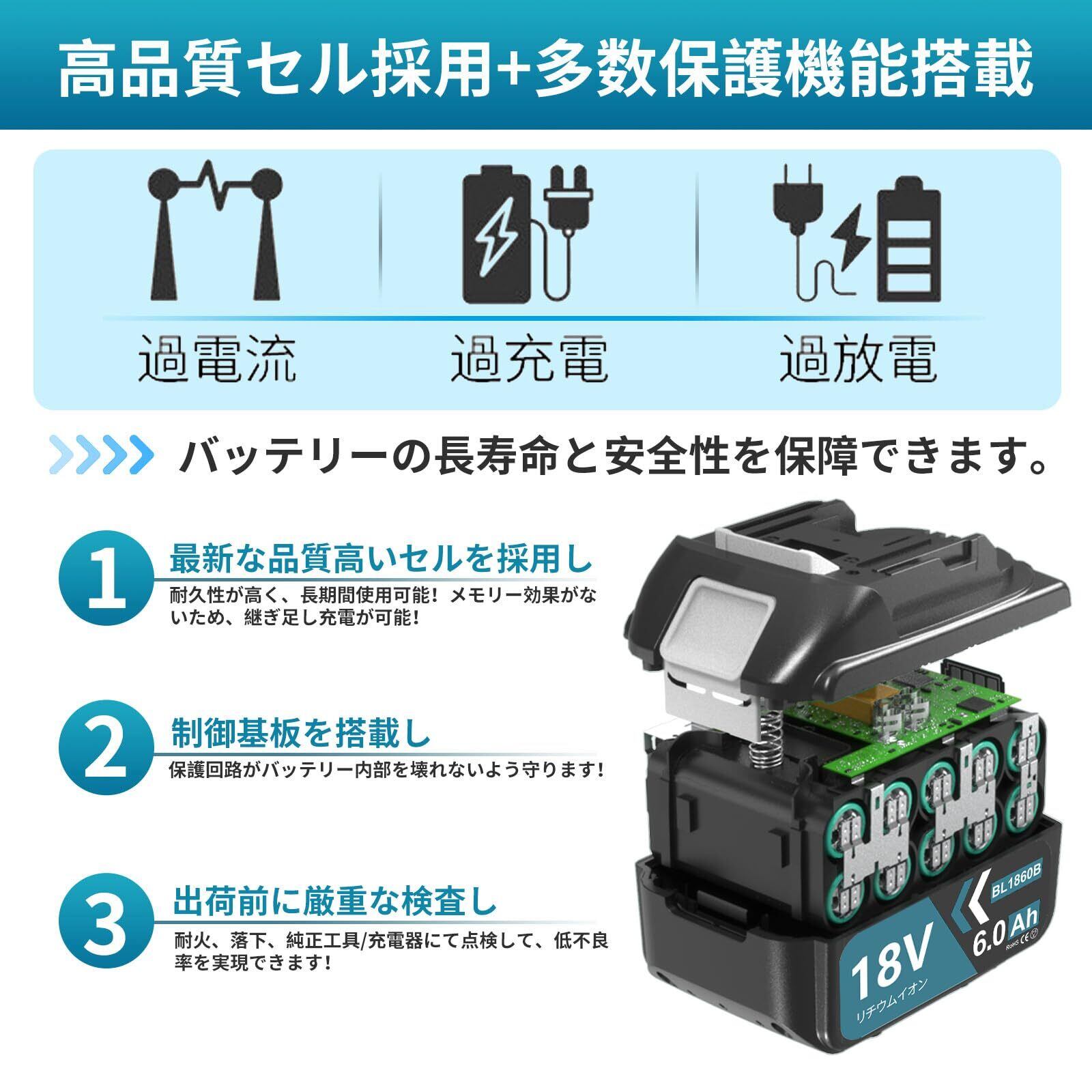 高品質セル採用+多数保護機能搭載

過電流

過充電

過放電

バッテリーの長寿命と安全性を保障できます。

1
最新な品質高いセルを採用し
耐久性が高く、長期間使用可能！メモリー効果がないため、継ぎ足し充電が可能！

2
制御基板を搭載し
保護回路がバッテリー内部を壊れないよう守ります！

3
出荷前に厳重な検査し
耐火、落下、純正工具/充電器にて点検して、低不良率を実現できます！

BL1860B
18V
リチウムイオン
6.0Ah
RoHS CE