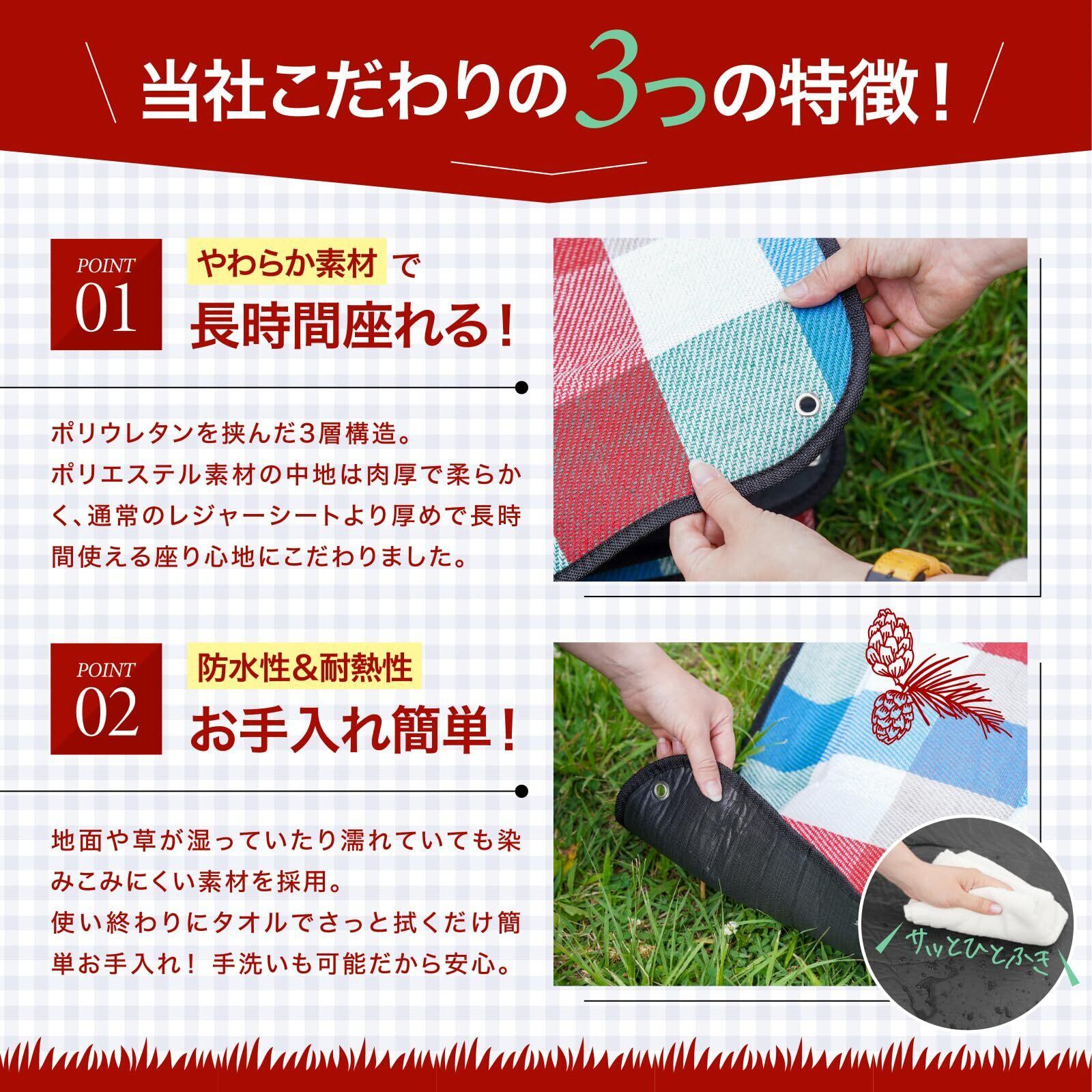 当社こだわりの3つの特徴！

POINT 01

やわらか素材で
長時間座れる！

ポリウレタンを挟んだ3層構造。
ポリエステル素材の中地は肉厚で柔らかく、通常のレジャーシートより厚めで長時間使える座り心地にこだわりました。

POINT 02

防水性&耐熱性
お手入れ簡単！

地面や草が湿っていたり濡れていても染みこみにくい素材を採用。
使い終わりにタオルでさっと拭くだけ簡単お手入れ！ 手洗いも可能だから安心。

サッとひとふき