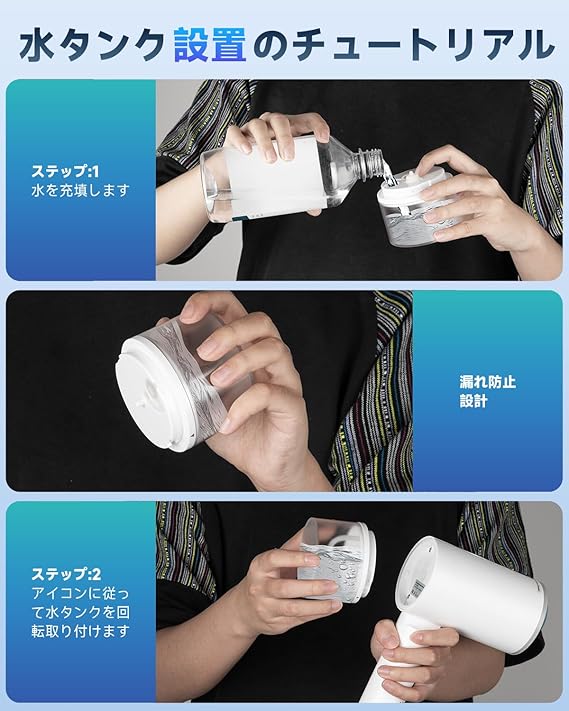 水タンク設置のチュートリアル

ステップ:1
水を充填します

漏れ防止設計

ステップ:2
アイコンに従って水タンクを回転取り付けます