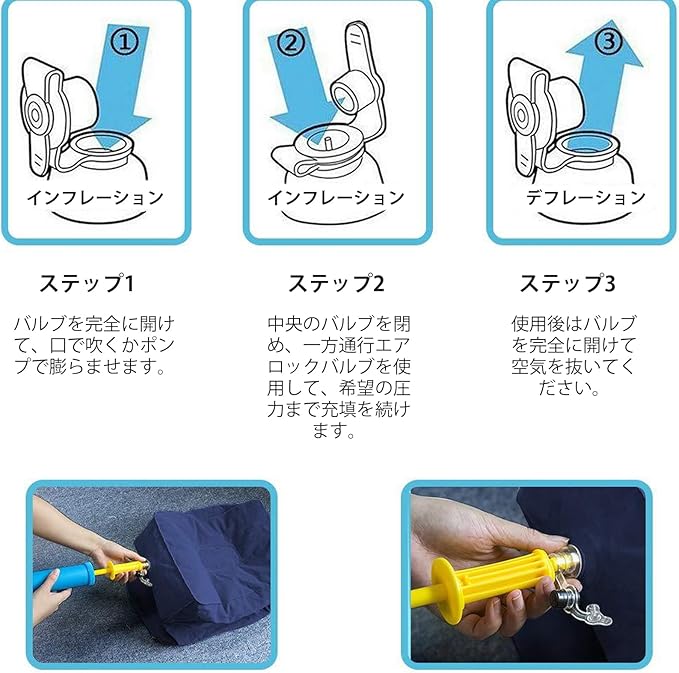 ①
インフレーション

②
インフレーション

③
デフレーション

ステップ1

バルブを完全に開けて、口で吹くかポンプで膨らませます。

ステップ2

中央のバルブを閉め、一方通行エアロックバルブを使用して、希望の圧力まで充填を続けます。

ステップ3

使用後はバルブを完全に開けて空気を抜いてください。