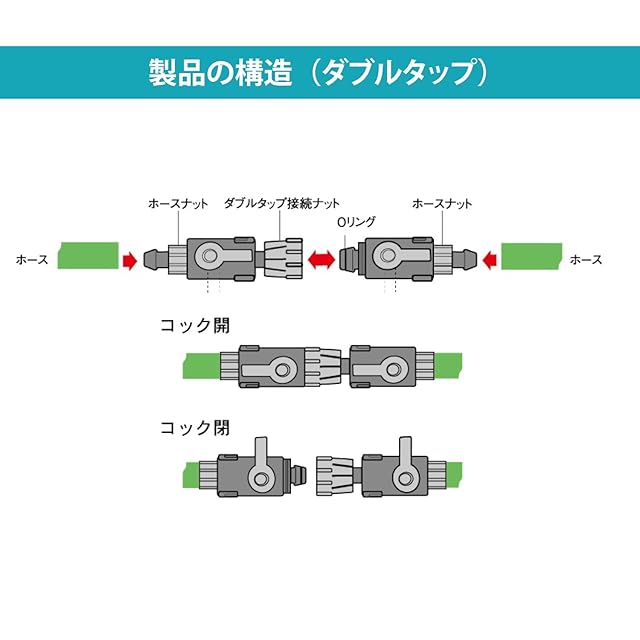 製品の構造（ダブルタップ）

ホースナット
ダブルタップ接続ナット
Oリング
ホースナット
ホース
ホース

コック開

コック閉