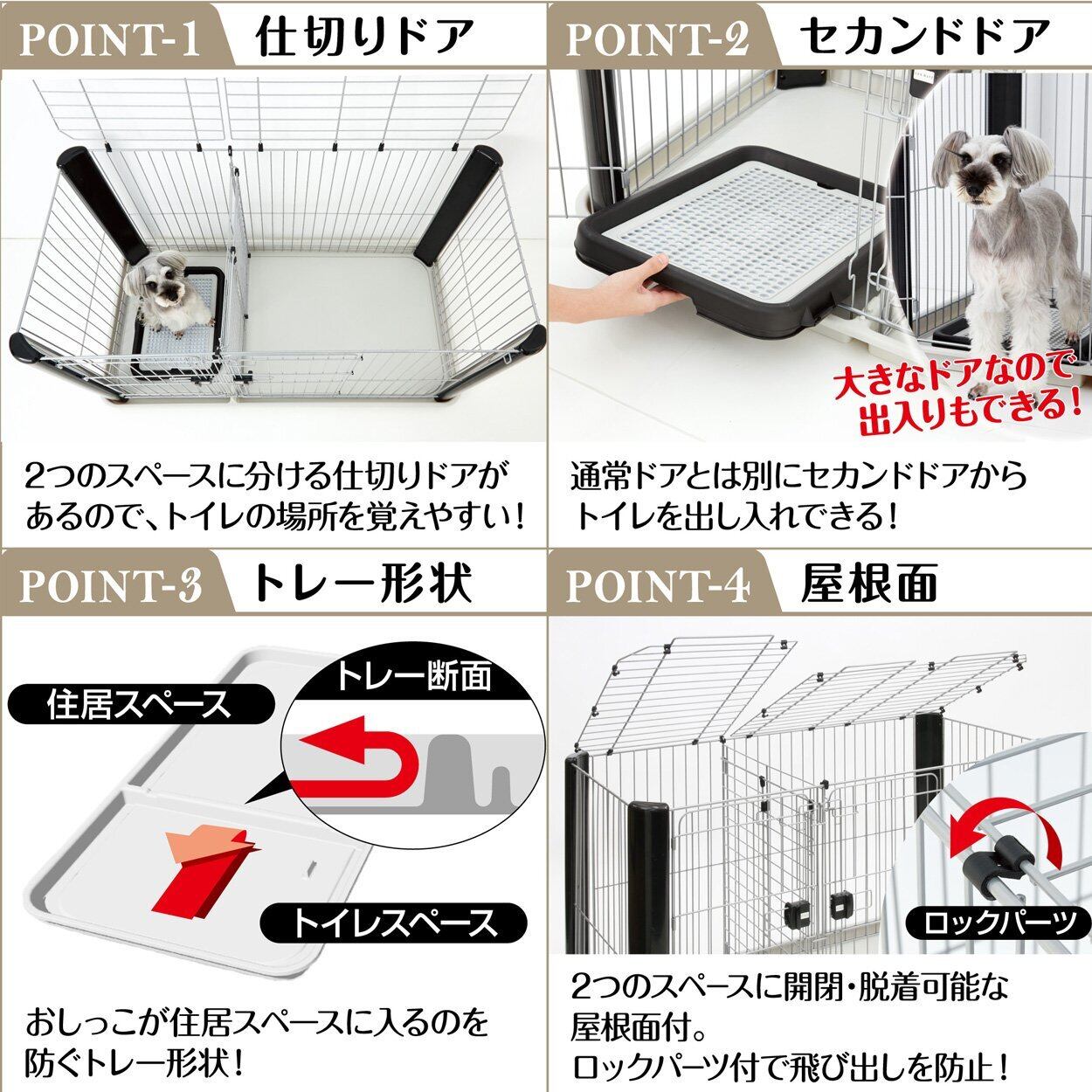 POINT-1 仕切りドア

2つのスペースに分ける仕切りドアがあるので、トイレの場所を覚えやすい！

POINT-2 セカンドドア

大きなドアなので出入りもできる！

通常ドアとは別にセカンドドアからトイレを出し入れできる！

POINT-3 トレー形状

住居スペース

トレー断面

トイレスペース

おしっこが住居スペースに入るのを防ぐトレー形状！

POINT-4 屋根面

ロックパーツ

2つのスペースに開閉・脱着可能な屋根面付。
ロックパーツ付で飛び出しを防止！