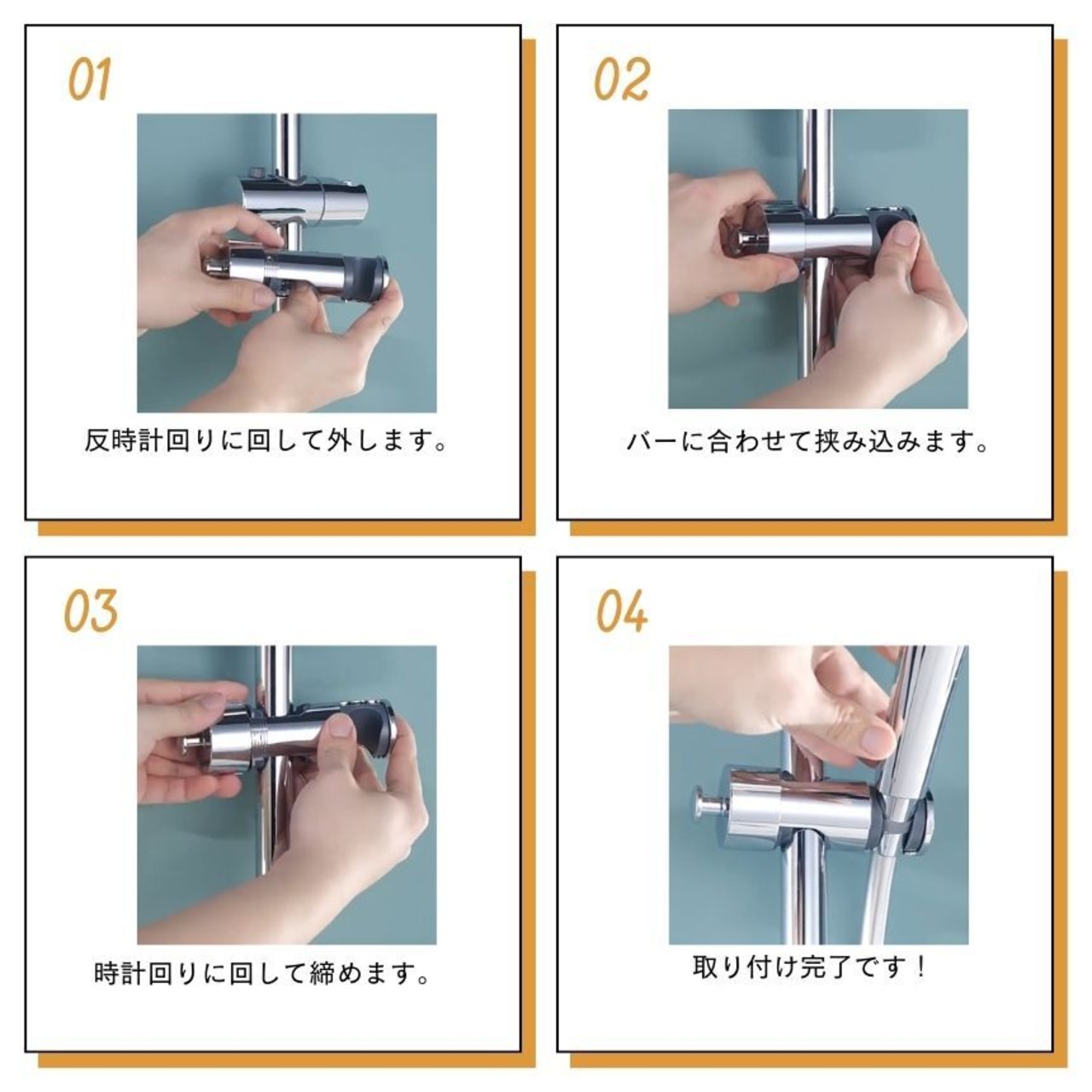 01

反時計回りに回して外します。

02

バーに合わせて挟み込みます。

03

時計回りに回して締めます。

04

取り付け完了です！