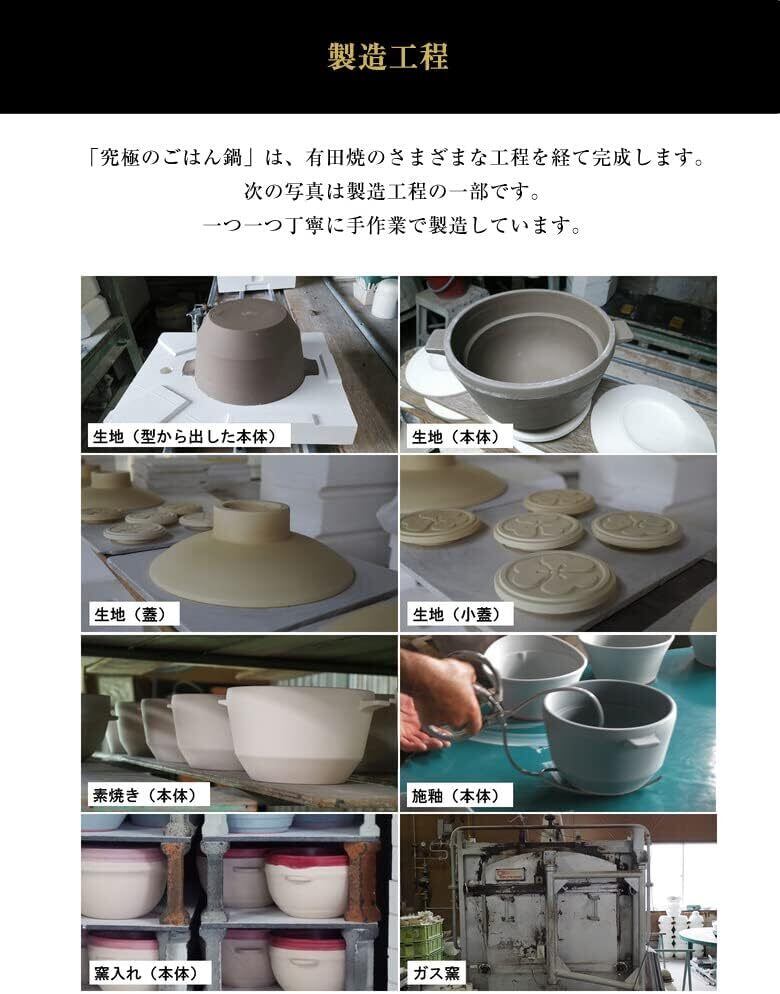 製造工程

「究極のごはん鍋」は、有田焼のさまざまな工程を経て完成します。
次の写真は製造工程の一部です。
一つ一つ丁寧に手作業で製造しています。

生地（型から出した本体）

生地（本体）

生地（蓋）

生地（小蓋）

素焼き（本体）

施釉（本体）

窯入れ（本体）

ガス窯