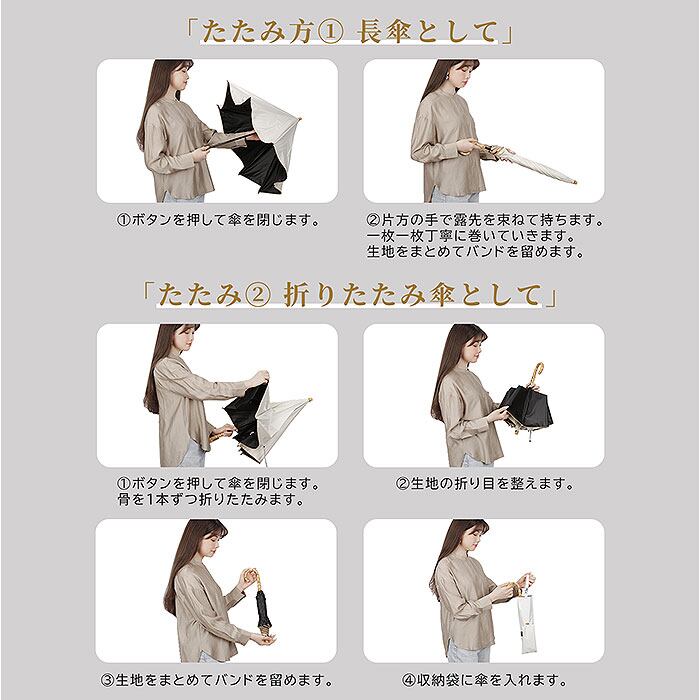 「たたみ方① 長傘として」

①ボタンを押して傘を閉じます。

②片方の手で露先を束ねて持ちます。
一枚一枚丁寧に巻いていきます。
生地をまとめてバンドを留めます。

「たたみ② 折りたたみ傘として」

①ボタンを押して傘を閉じます。
骨を1本ずつ折りたたみます。

②生地の折り目を整えます。

③生地をまとめてバンドを留めます。

④収納袋に傘を入れます。