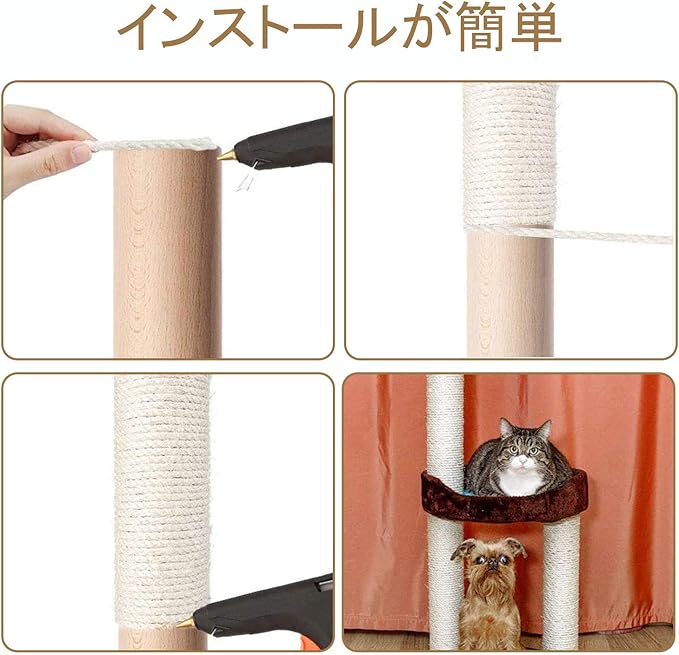 インストールが簡単