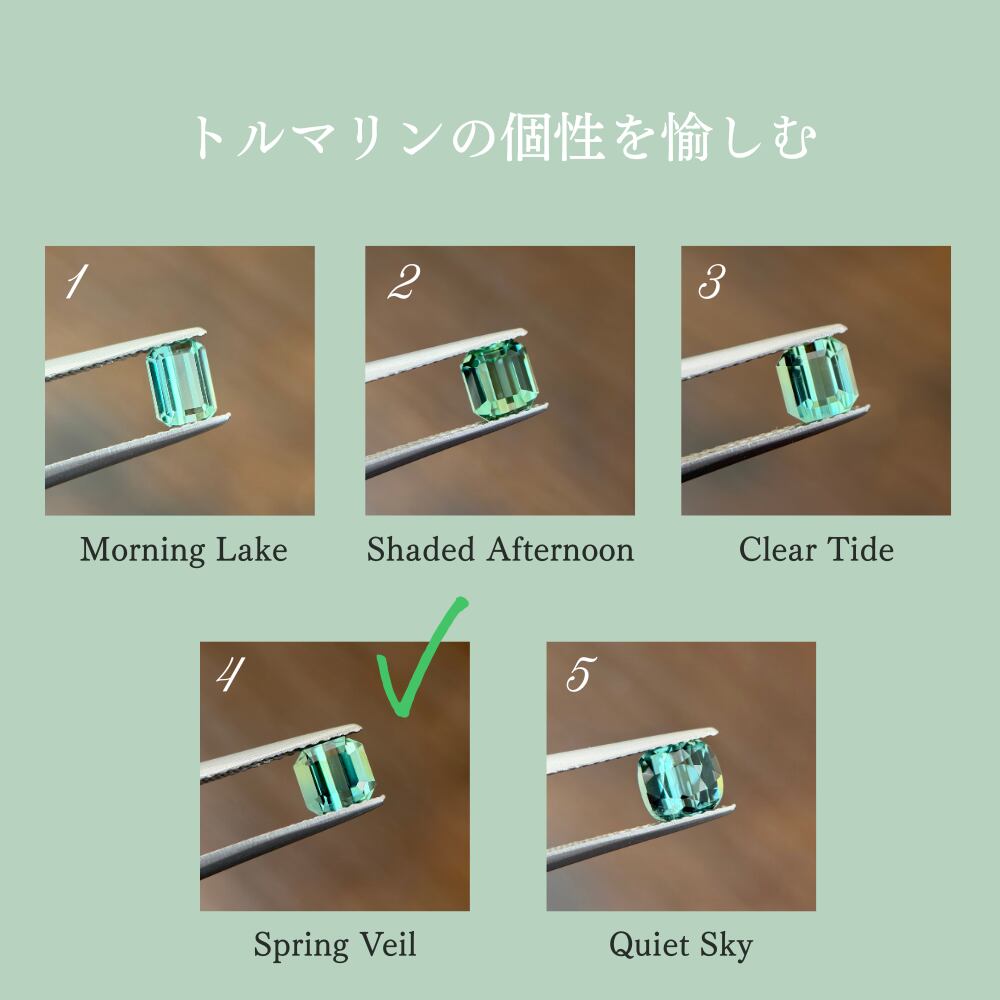 トルマリンの個性を愉しむ

1

Morning Lake

2

Shaded Afternoon

3

Clear Tide

4

Spring Veil

5

Quiet Sky