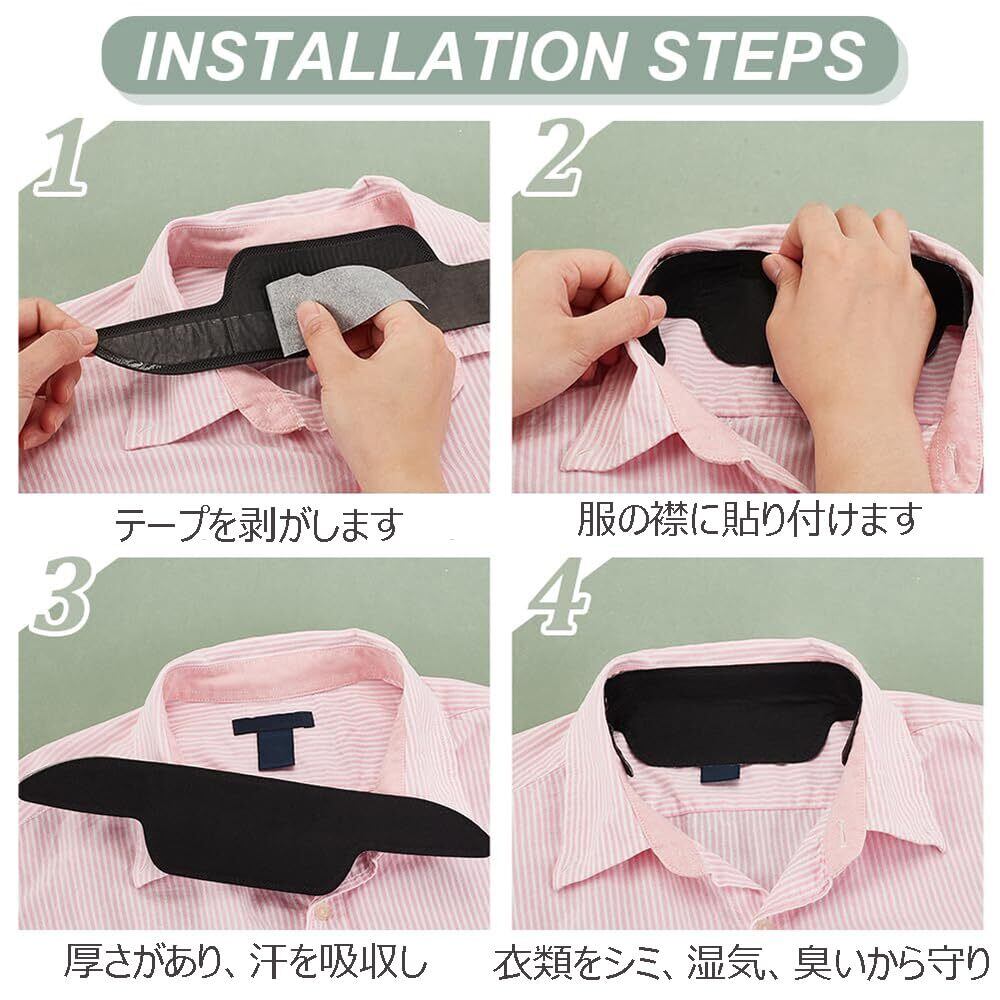 INSTALLATION STEPS

1

テープを剥がします

2

服の襟に貼り付けます

3

厚さがあり、汗を吸収し

4

衣類をシミ、湿気、臭いから守り