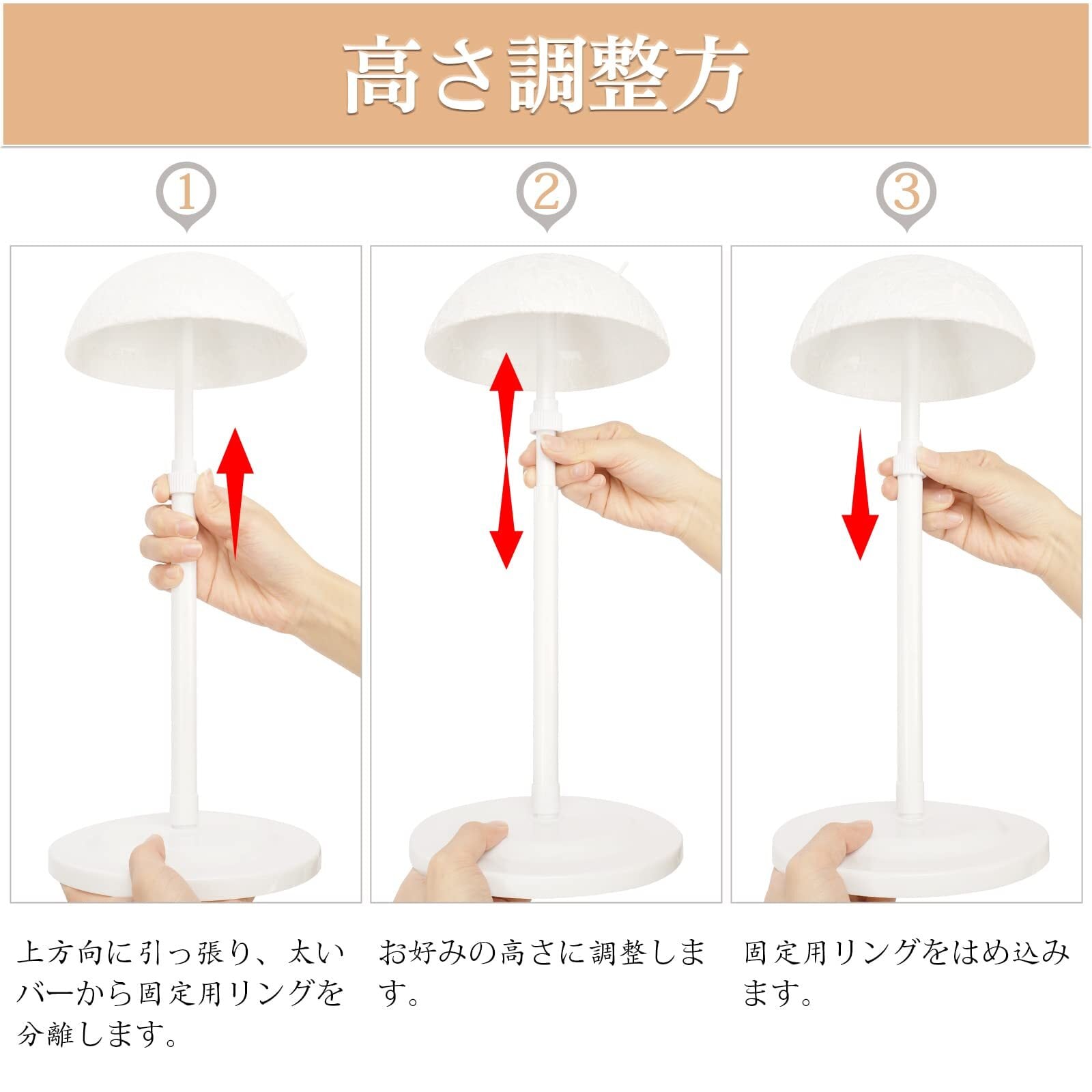 高さ調整方

①

②

③

上方向に引っ張り、太いバーから固定用リングを分離します。

お好みの高さに調整します。

固定用リングをはめ込みます。