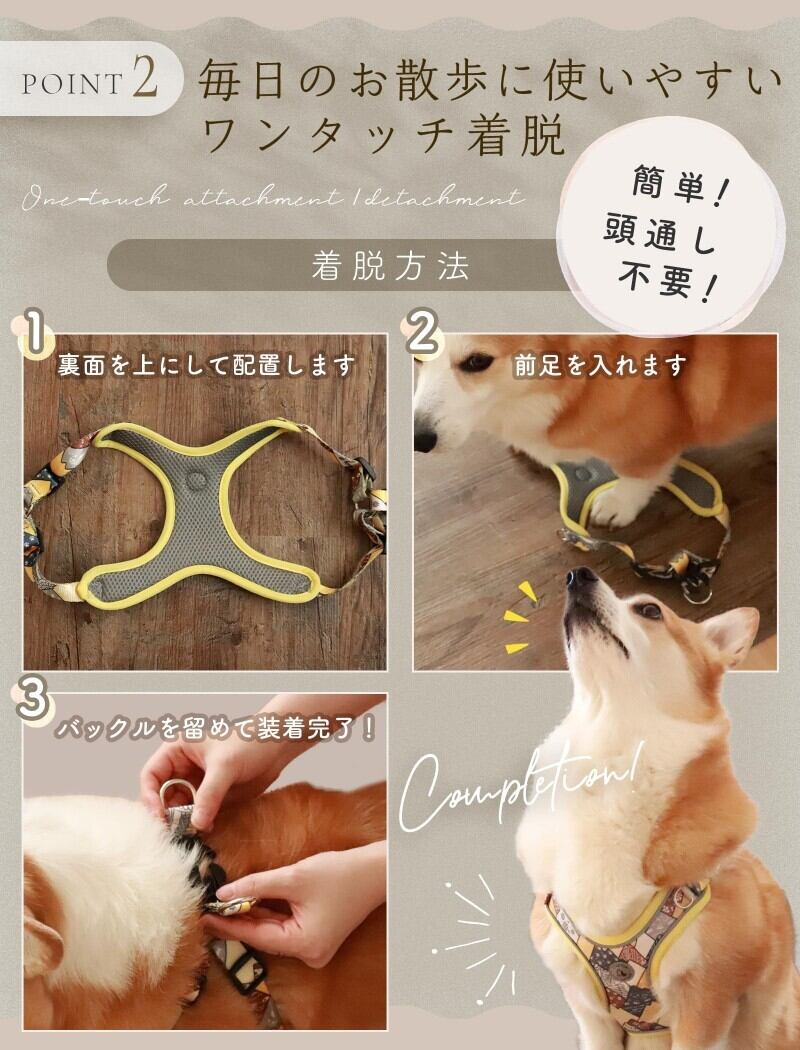 POINT 2 毎日のお散歩に使いやすい ワンタッチ着脱

One-touch attachment / detachment

簡単! 頭通し 不要!

着脱方法

1 裏面を上にして配置します

2 前足を入れます

3 バックルを留めて装着完了!

Completion!