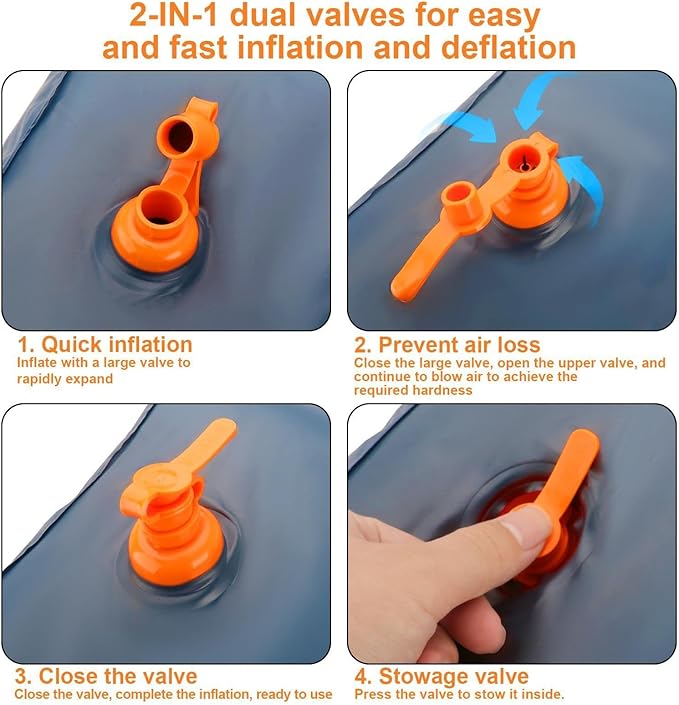 2-IN-1 dual valves for easy and fast inflation and deflation

1. Quick inflation
Inflate with a large valve to rapidly expand

2. Prevent air loss
Close the large valve, open the upper valve, and continue to blow air to achieve the required hardness

3. Close the valve
Close the valve, complete the inflation, ready to use

4. Stowage valve
Press the valve to stow it inside.