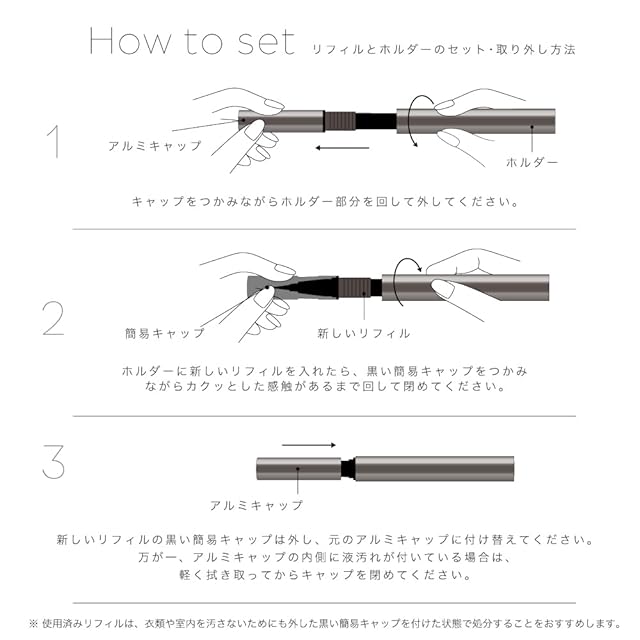 How to set リフィルとホルダーのセット・取り外し方法

1

アルミキャップ

ホルダー

キャップをつかみながらホルダー部分を回して外してください。

2

簡易キャップ

新しいリフィル

ホルダーに新しいリフィルを入れたら、黒い簡易キャップをつかみながらカクッとした感触があるまで回して閉めてください。

3

アルミキャップ

新しいリフィルの黒い簡易キャップは外し、元のアルミキャップに付け替えてください。
万が一、アルミキャップの内側に液汚れが付いている場合は、
軽く拭き取ってからキャップを閉めてください。

※ 使用済みリフィルは、衣類や室内を汚さないためにも外した黒い簡易キャップを付けた状態で処分することをおすすめします。