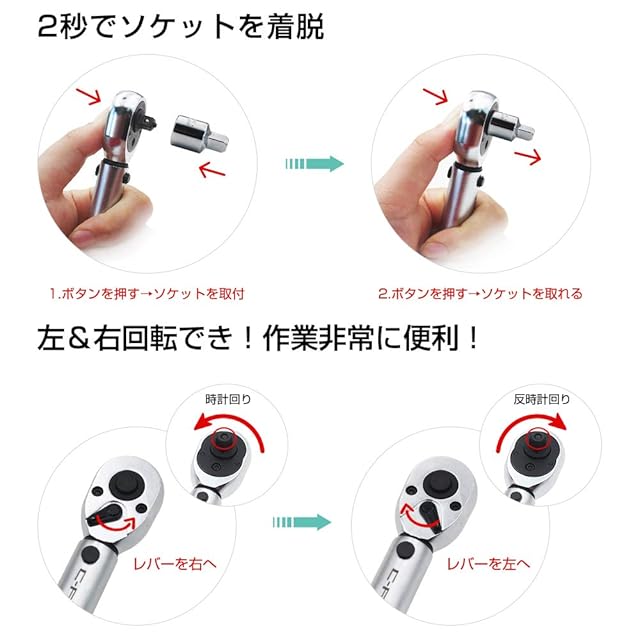 2秒でソケットを着脱

1.ボタンを押す→ソケットを取付

2.ボタンを押す→ソケットを取れる

左＆右回転でき！作業非常に便利！

時計回り

レバーを右へ

反時計回り

レバーを左へ