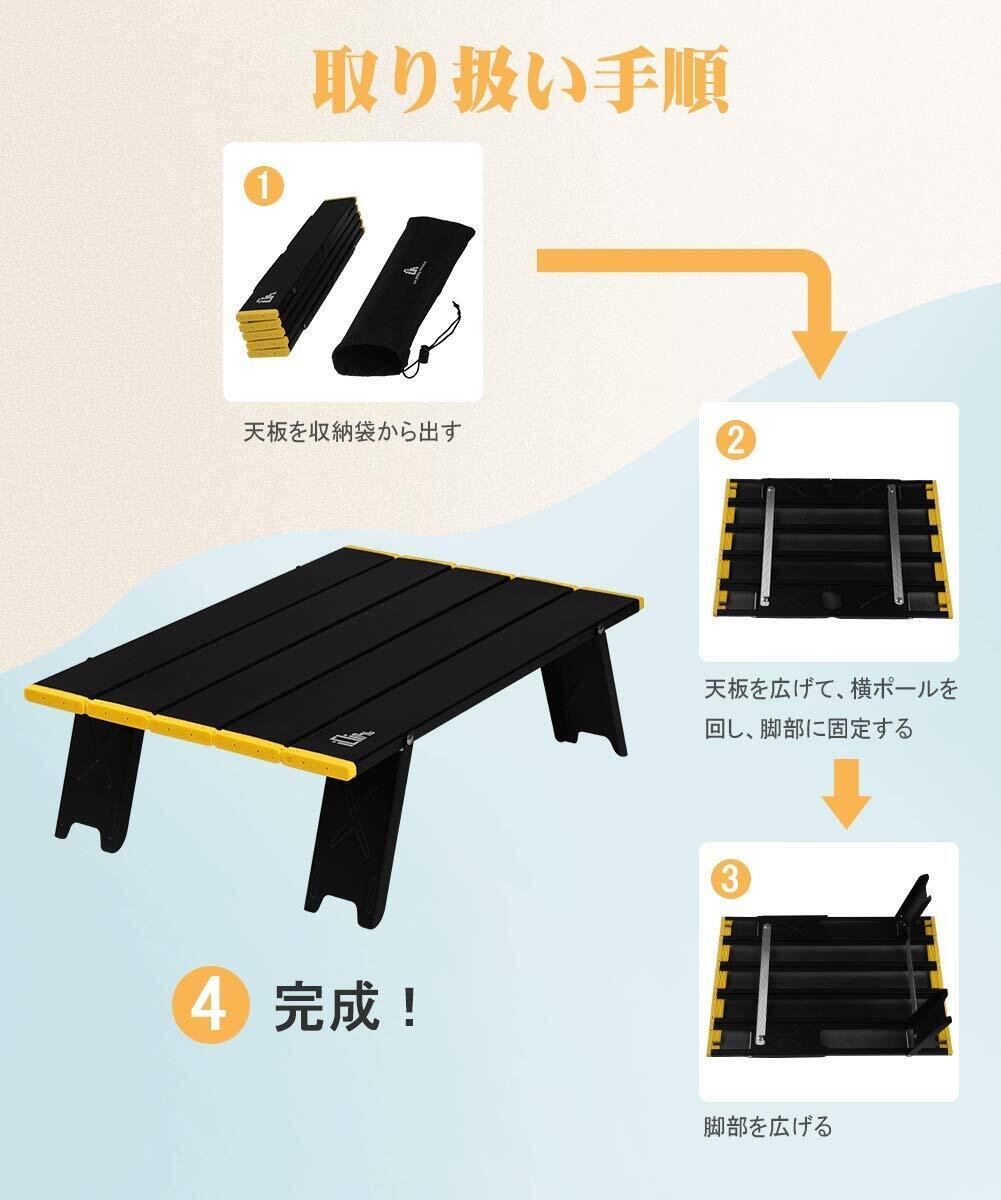 取り扱い手順

1
天板を収納袋から出す

2
天板を広げて、横ポールを回し、脚部に固定する

3
脚部を広げる

4 完成！