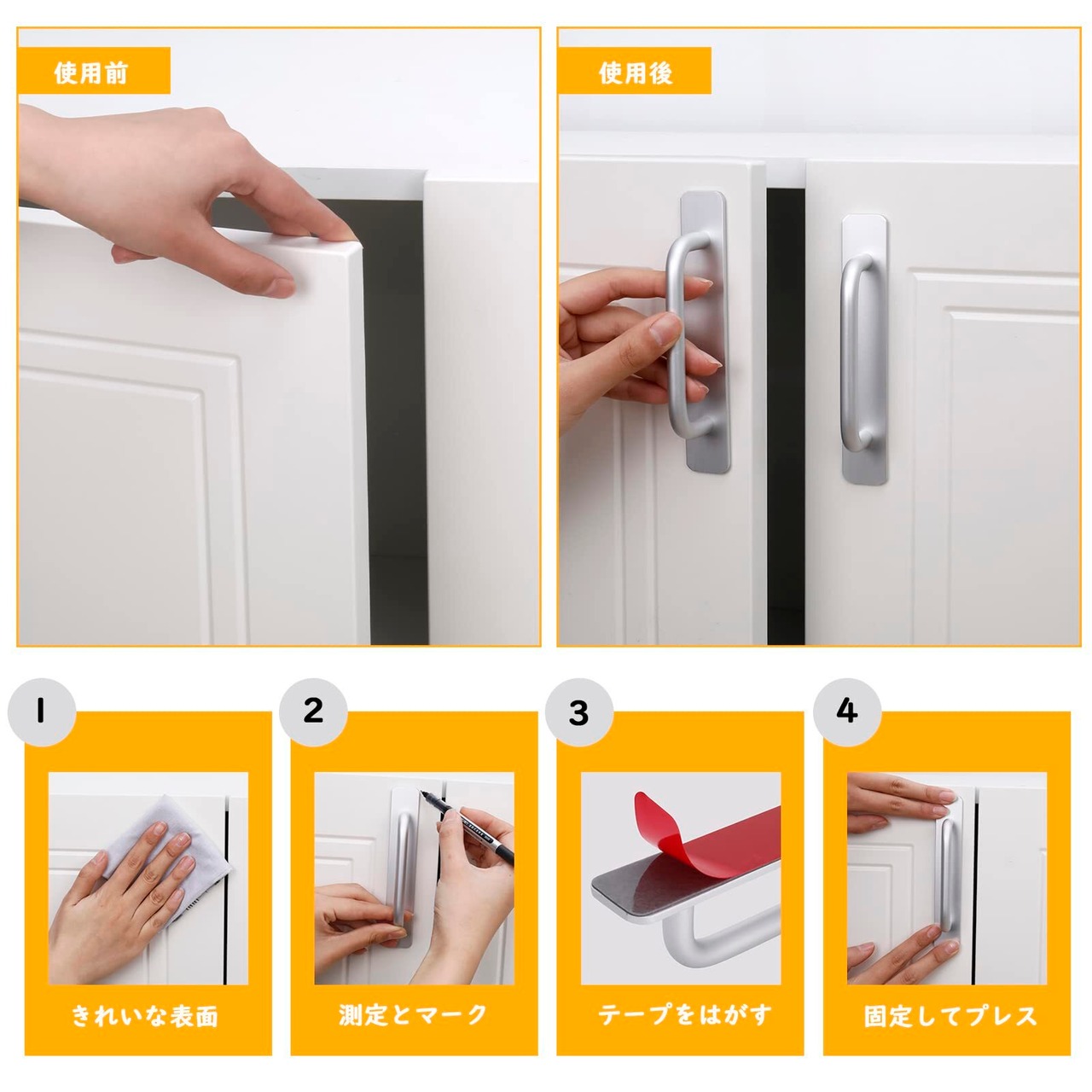 使用前

使用後

1

きれいな表面

2

測定とマーク

3

テープをはがす

4

固定してプレス