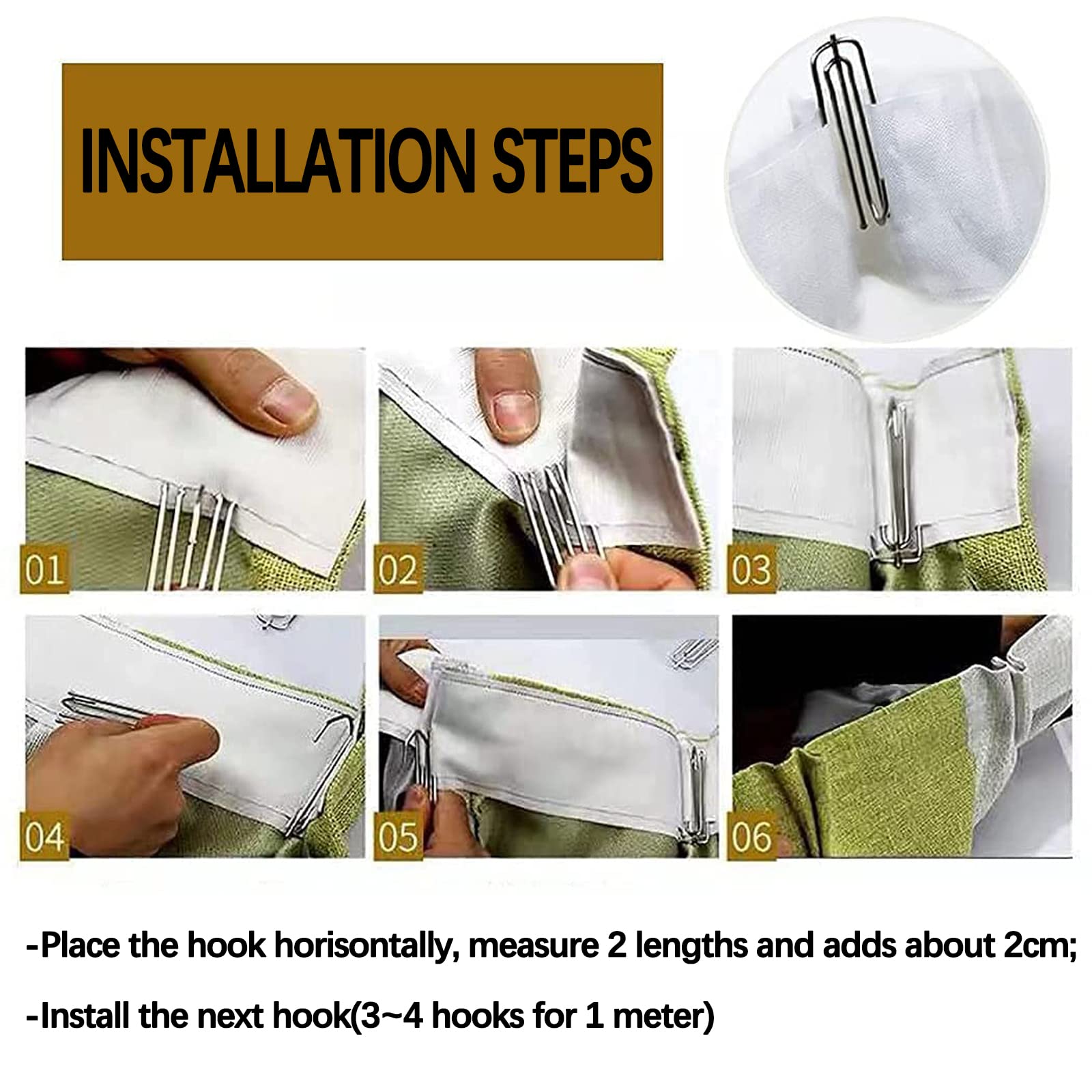 INSTALLATION STEPS

01

02

03

04

05

06

-Place the hook horisontally, measure 2 lengths and adds about 2cm;

-Install the next hook(3~4 hooks for 1 meter)