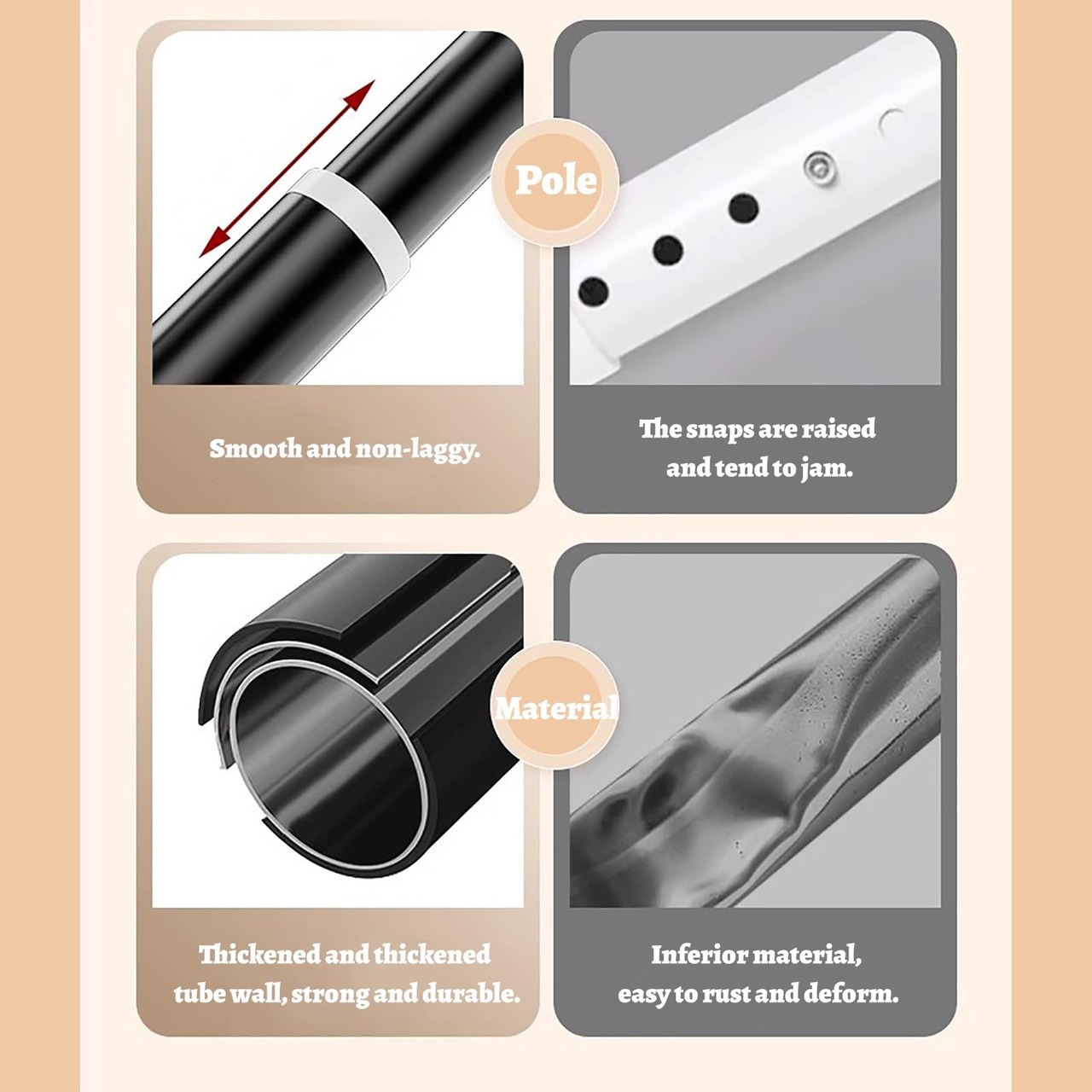 Pole

Smooth and non-laggy.

The snaps are raised and tend to jam.

Material

Thickened and thickened tube wall, strong and durable.

Inferior material, easy to rust and deform.