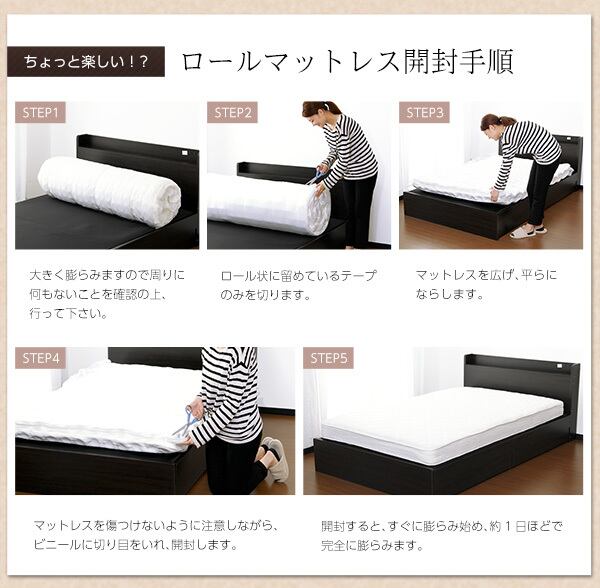 ちょっと楽しい！？ ロールマットレス開封手順

STEP1

大きく膨らみますので周りに何もないことを確認の上、行って下さい。

STEP2

ロール状に留めているテープのみを切ります。

STEP3

マットレスを広げ、平らにならします。

STEP4

マットレスを傷つけないように注意しながら、ビニールに切り目をいれ、開封します。

STEP5

開封すると、すぐに膨らみ始め、約１日ほどで完全に膨らみます。