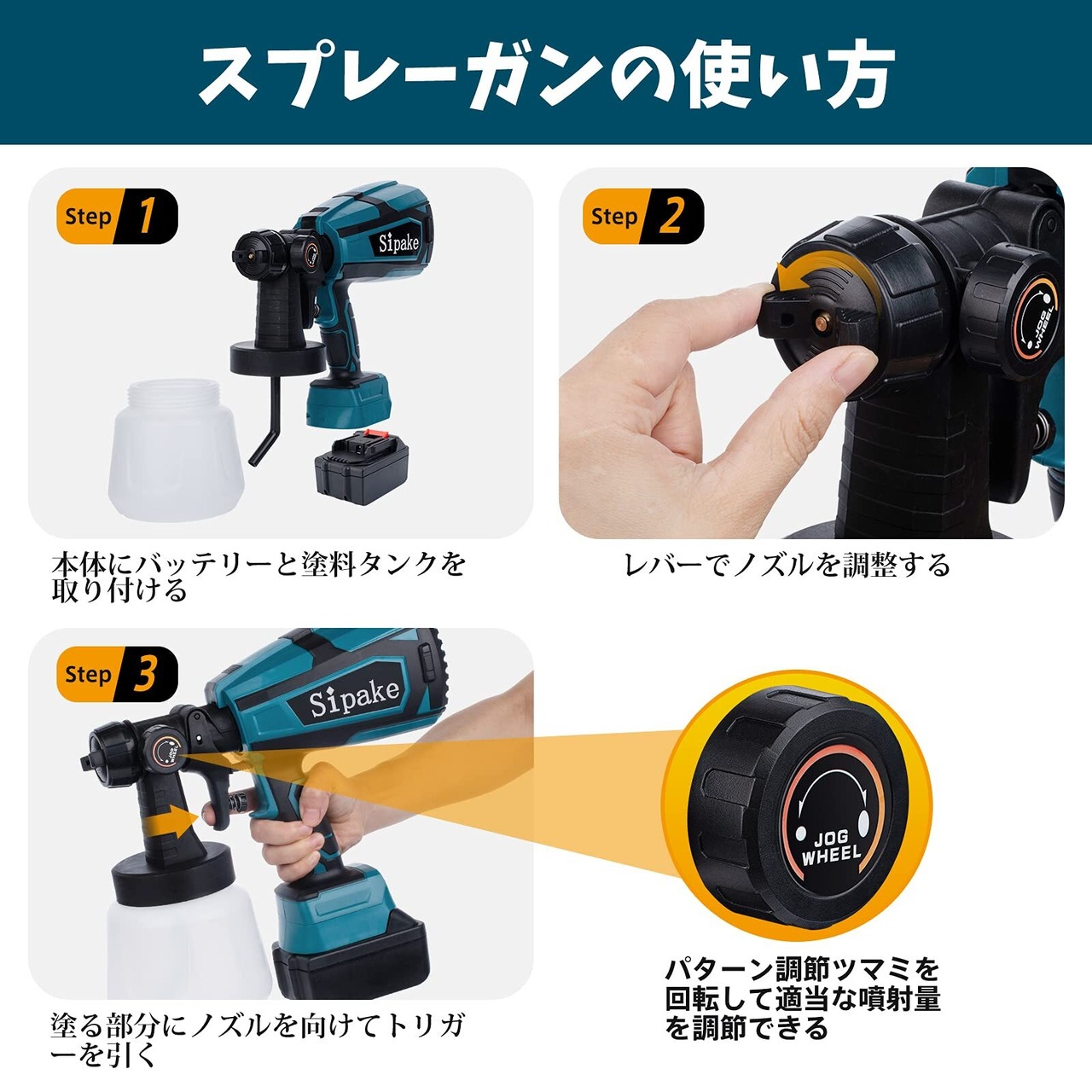 スプレーガンの使い方

Step 1

Sipake

本体にバッテリーと塗料タンクを取り付ける

Step 2

JOG WHEEL

レバーでノズルを調整する

Step 3

Sipake

JOG WHEEL

塗る部分にノズルを向けてトリガーを引く

JOG WHEEL

パターン調節ツマミを回転して適当な噴射量を調節できる