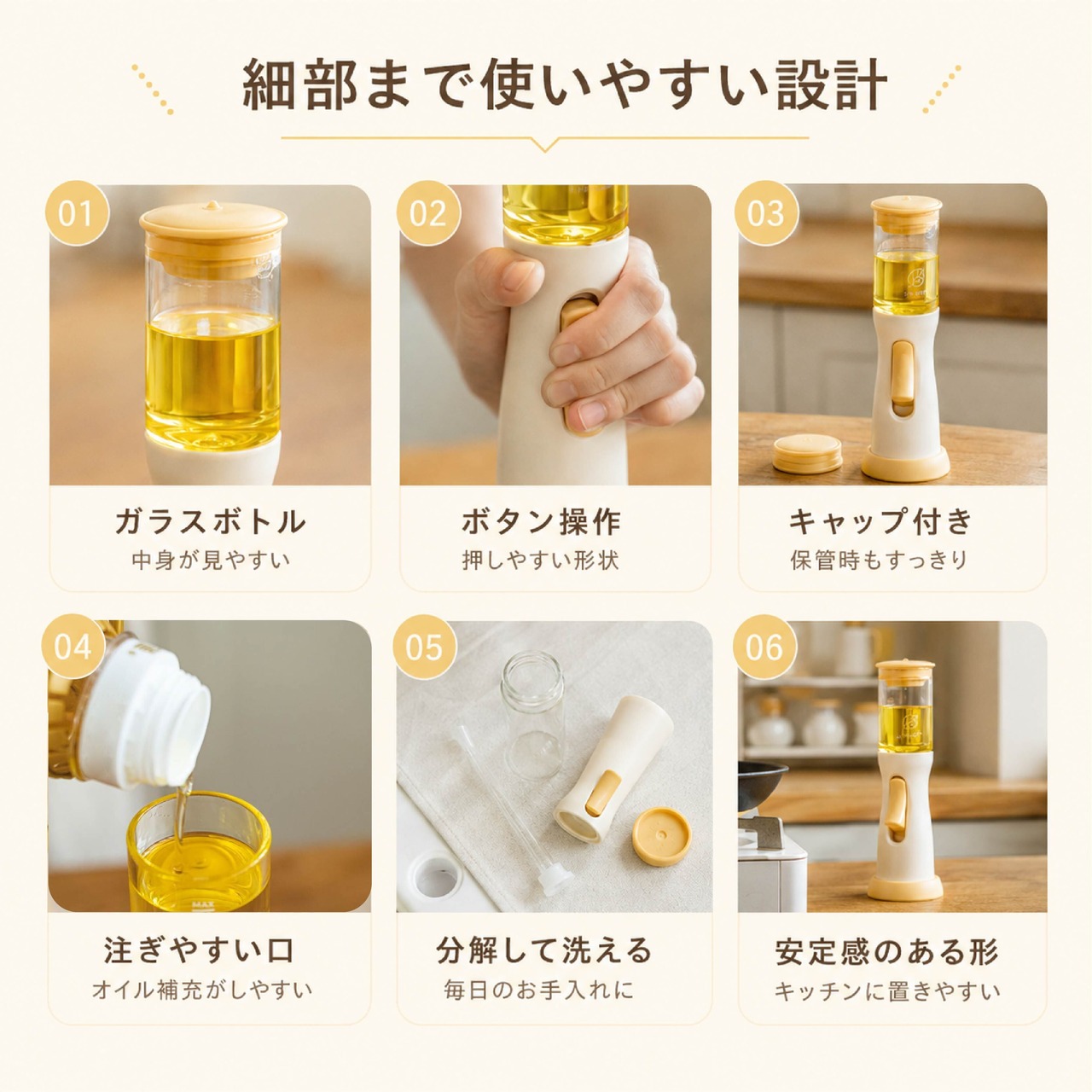 細部まで使いやすい設計

01
ガラスボトル
中身が見やすい

02
ボタン操作
押しやすい形状

03
キャップ付き
保管時もすっきり

04
MAX
注ぎやすい口
オイル補充がしやすい

05
分解して洗える
毎日のお手入れに

06
安定感のある形
キッチンに置きやすい