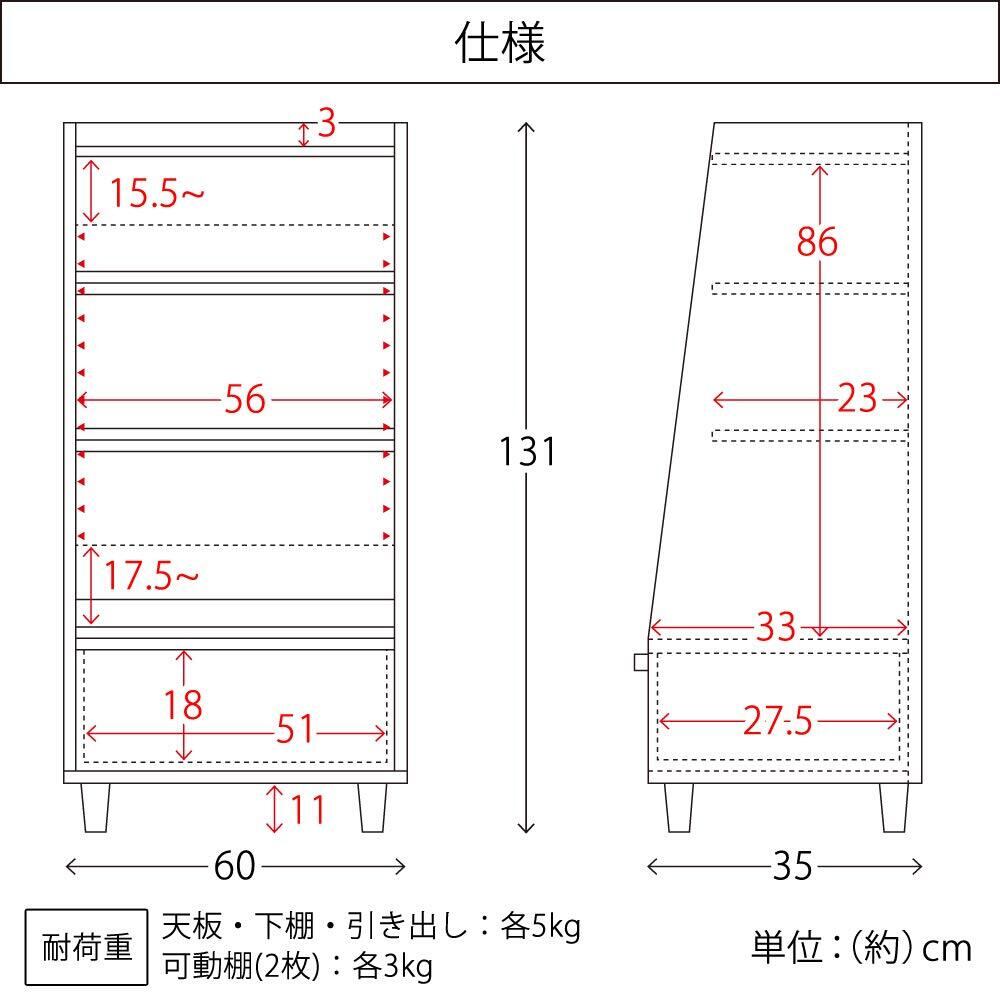 仕様

3
15.5~
56
17.5~
18
51
11
60
131
86
23
33
27.5
35

耐荷重
天板・下棚・引き出し：各5kg
可動棚(2枚)：各3kg

単位：(約) cm