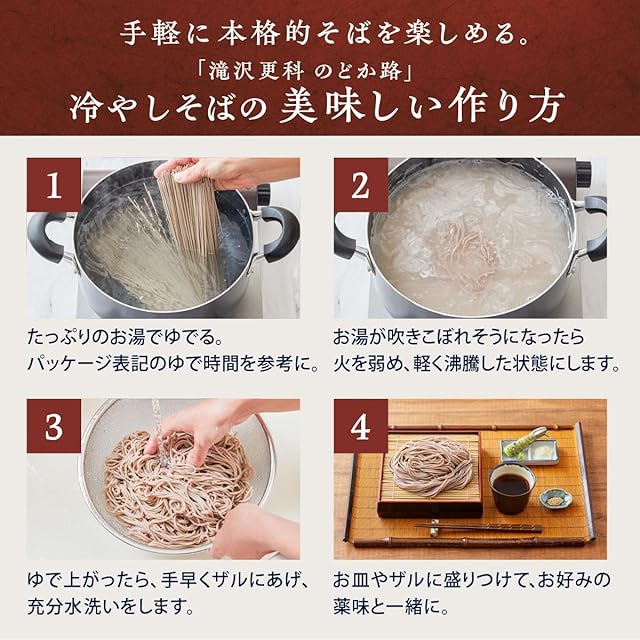 手軽に本格的そばを楽しめる。
「滝沢更科 のどか路」
冷やしそばの 美味しい作り方

1

たっぷりのお湯でゆでる。
パッケージ表記のゆで時間を参考に。

2

お湯が吹きこぼれそうになったら
火を弱め、軽く沸騰した状態にします。

3

ゆで上がったら、手早くザルにあげ、
充分水洗いをします。

4

お皿やザルに盛りつけて、お好みの
薬味と一緒に。