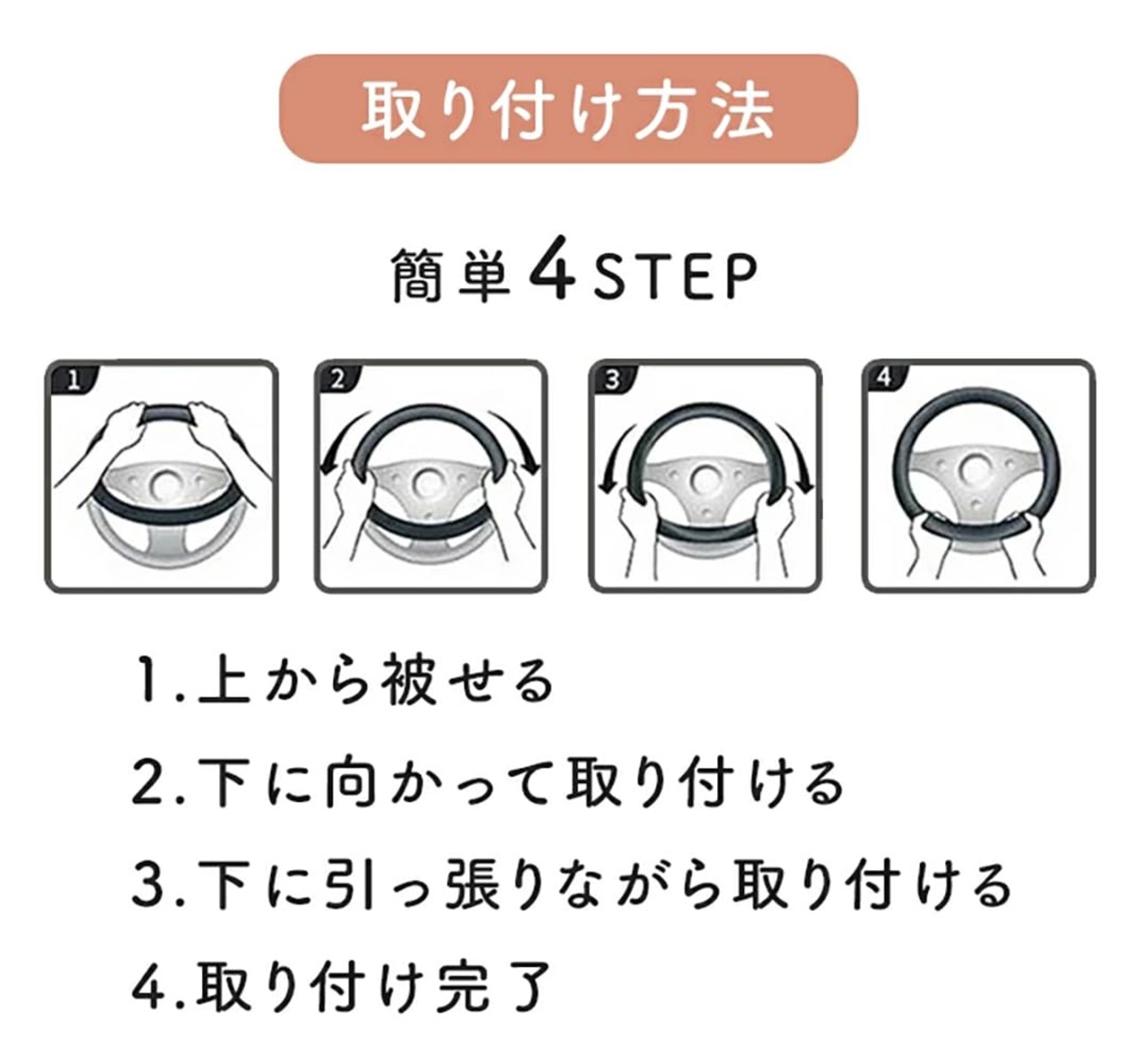 取り付け方法

簡単4STEP

1

2

3

4

1.上から被せる

2.下に向かって取り付ける

3.下に引っ張りながら取り付ける

4.取り付け完了