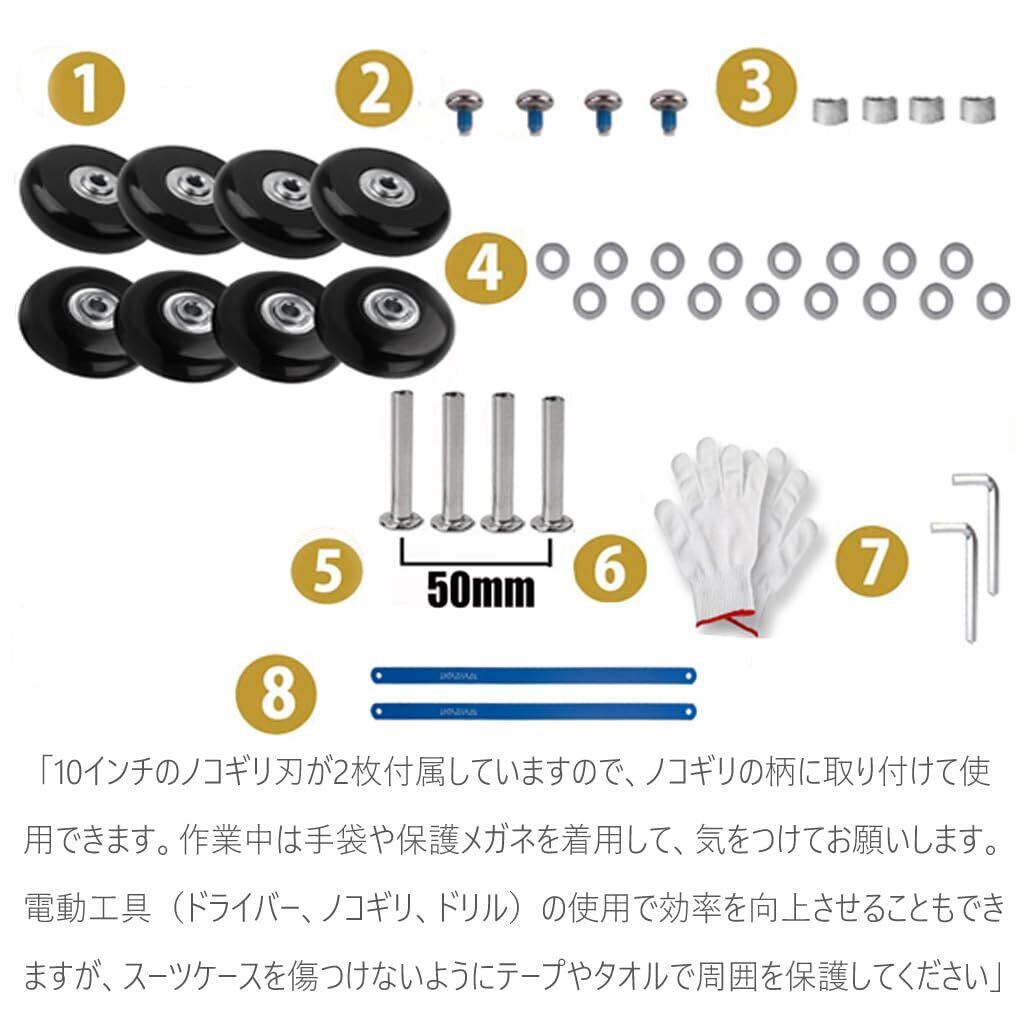 1

2

3

4

5

50mm

6

7

8

「10インチのノコギリ刃が2枚付属していますので、ノコギリの柄に取り付けて使用できます。作業中は手袋や保護メガネを着用して、気をつけてお願いします。電動工具（ドライバー、ノコギリ、ドリル）の使用で効率を向上させることもできますが、スーツケースを傷つけないようにテープやタオルで周囲を保護してください」