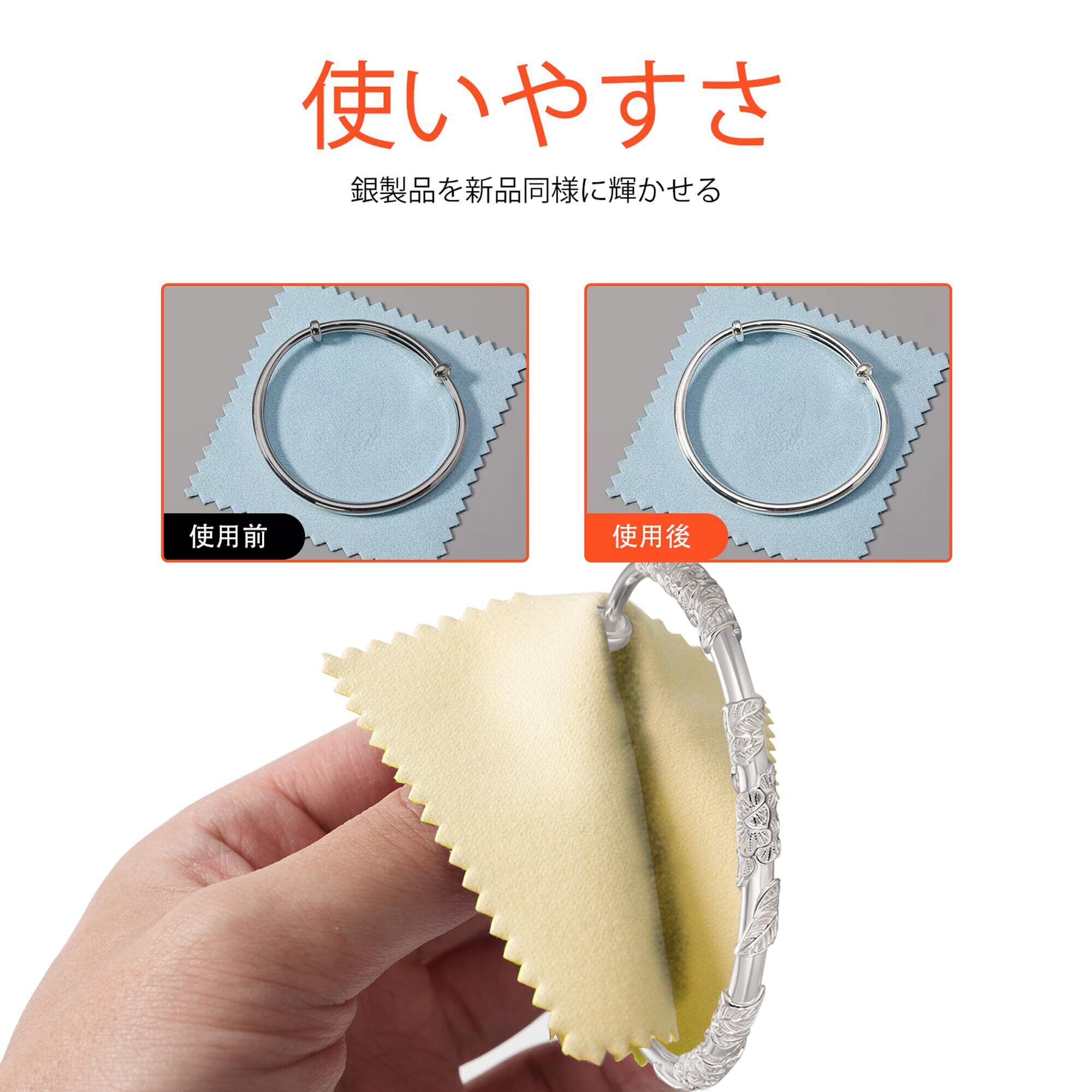 使いやすさ

銀製品を新品同様に輝かせる

使用前

使用後