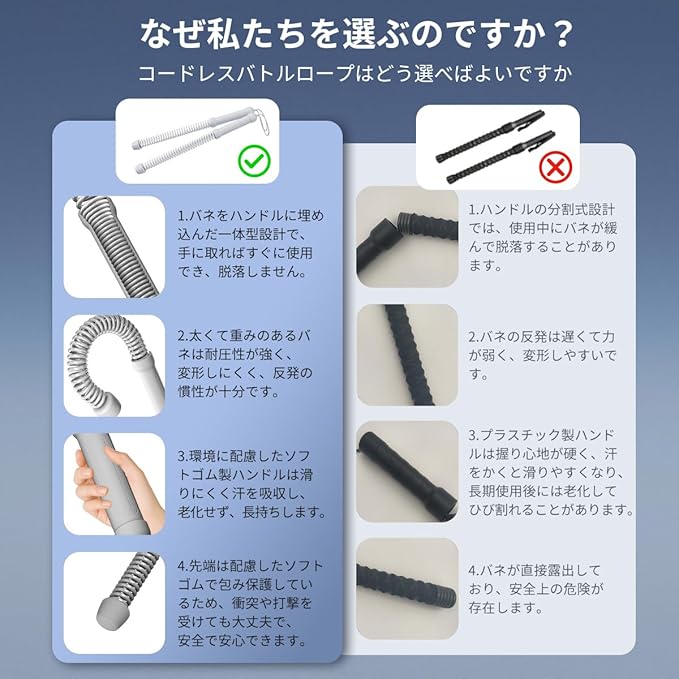 なぜ私たちを選ぶのですか？
コードレスバトルロープはどう選べばよいですか

1.バネをハンドルに埋め込んだ一体型設計で、手に取ればすぐに使用でき、脱落しません。

2.太くて重みのあるバネは耐圧性が強く、変形しにくく、反発の慣性が十分です。

3.環境に配慮したソフトゴム製ハンドルは滑りにくく汗を吸収し、老化せず、長持ちします。

4.先端は配慮したソフトゴムで包み保護しているため、衝突や打撃を受けても大丈夫で、安全で安心できます。

1.ハンドルの分割式設計では、使用中にバネが緩んで脱落することがあります。

2.バネの反発は遅くて力が弱く、変形しやすいです。

3.プラスチック製ハンドルは握り心地が硬く、汗をかくと滑りやすくなり、長期使用後には老化してひび割れることがあります。

4.バネが直接露出しており、安全上の危険が存在します。