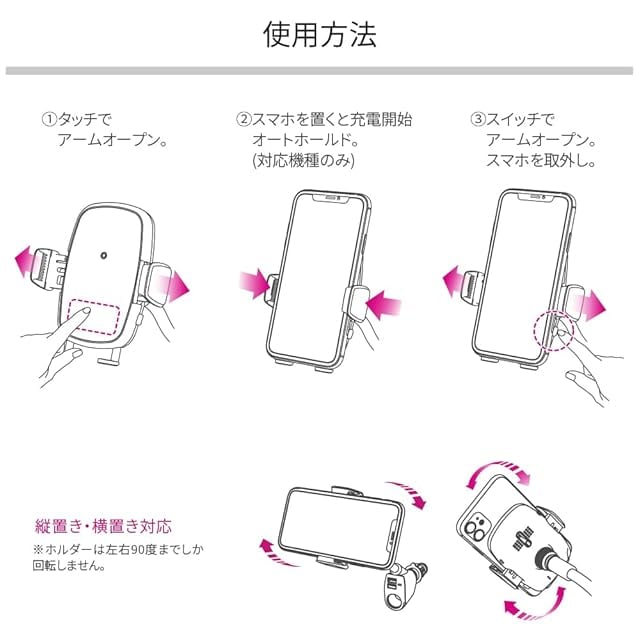 使用方法

①タッチで
アームオープン。

②スマホを置くと充電開始
オートホールド。
(対応機種のみ)

③スイッチで
アームオープン。
スマホを取外し。

縦置き・横置き対応
※ホルダーは左右90度までしか回転しません。