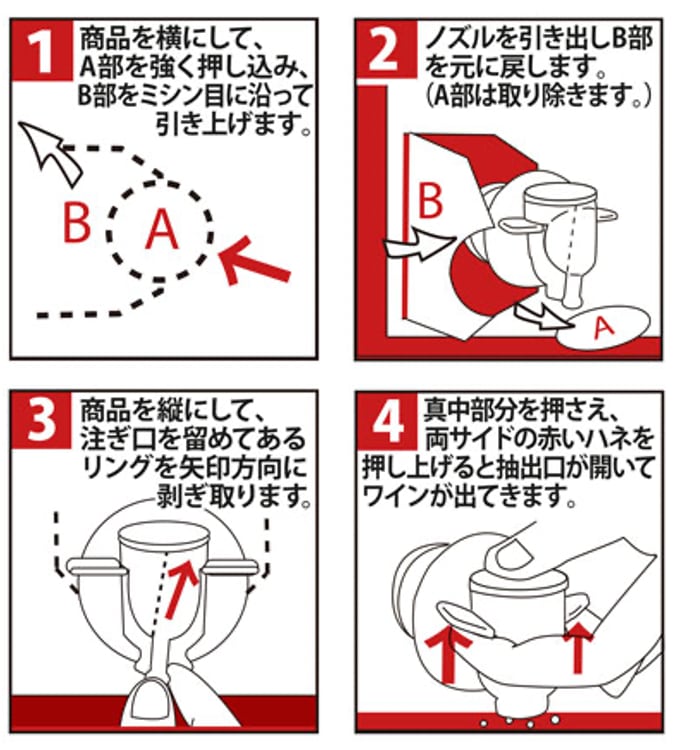 1
商品を横にして、A部を強く押し込み、B部をミシン目に沿って引き上げます。

B
A

2
ノズルを引き出しB部を元に戻します。(A部は取り除きます。)

B
A

3
商品を縦にして、注ぎ口を留めてあるリングを矢印方向に剥ぎ取ります。

4
真中部分を押さえ、両サイドの赤いハネを押し上げると抽出口が開いてワインが出てきます。