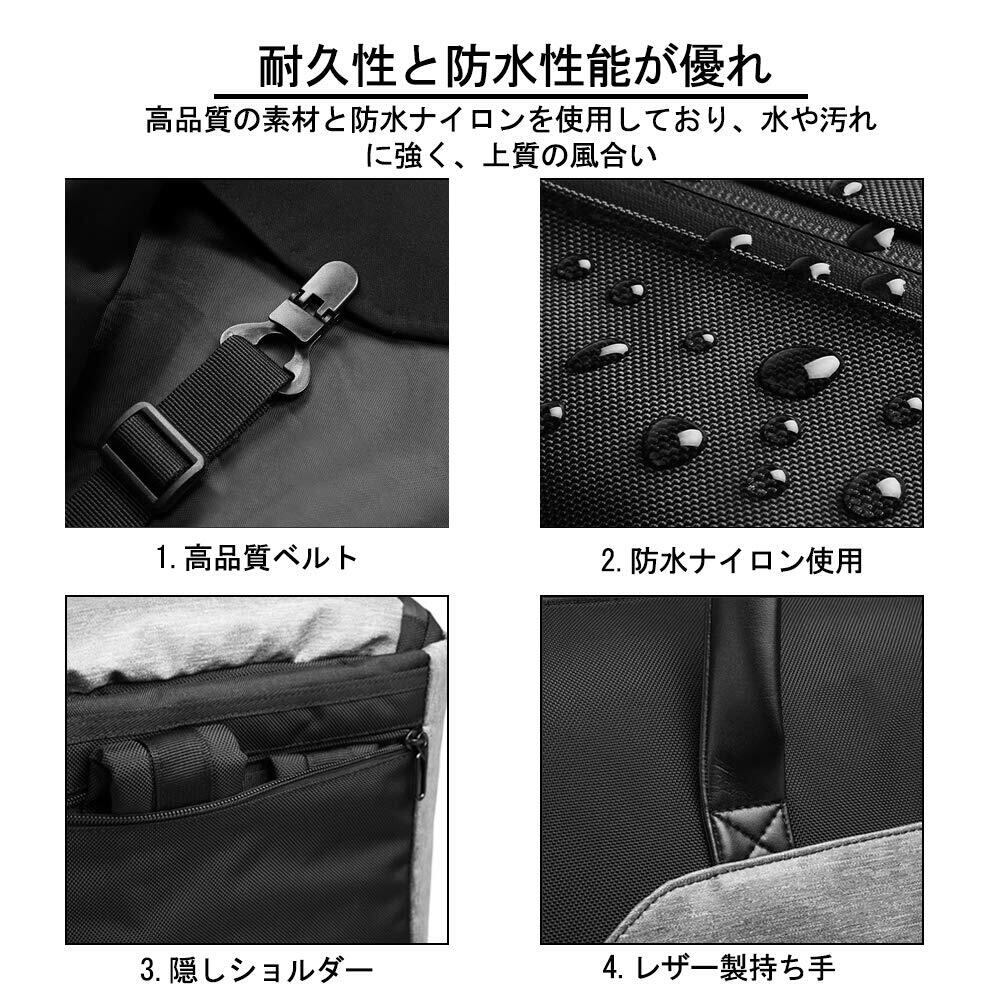 耐久性と防水性能が優れ

高品質の素材と防水ナイロンを使用しており、水や汚れに強く、上質の風合い

1. 高品質ベルト

2. 防水ナイロン使用

3. 隠しショルダー

4. レザー製持ち手