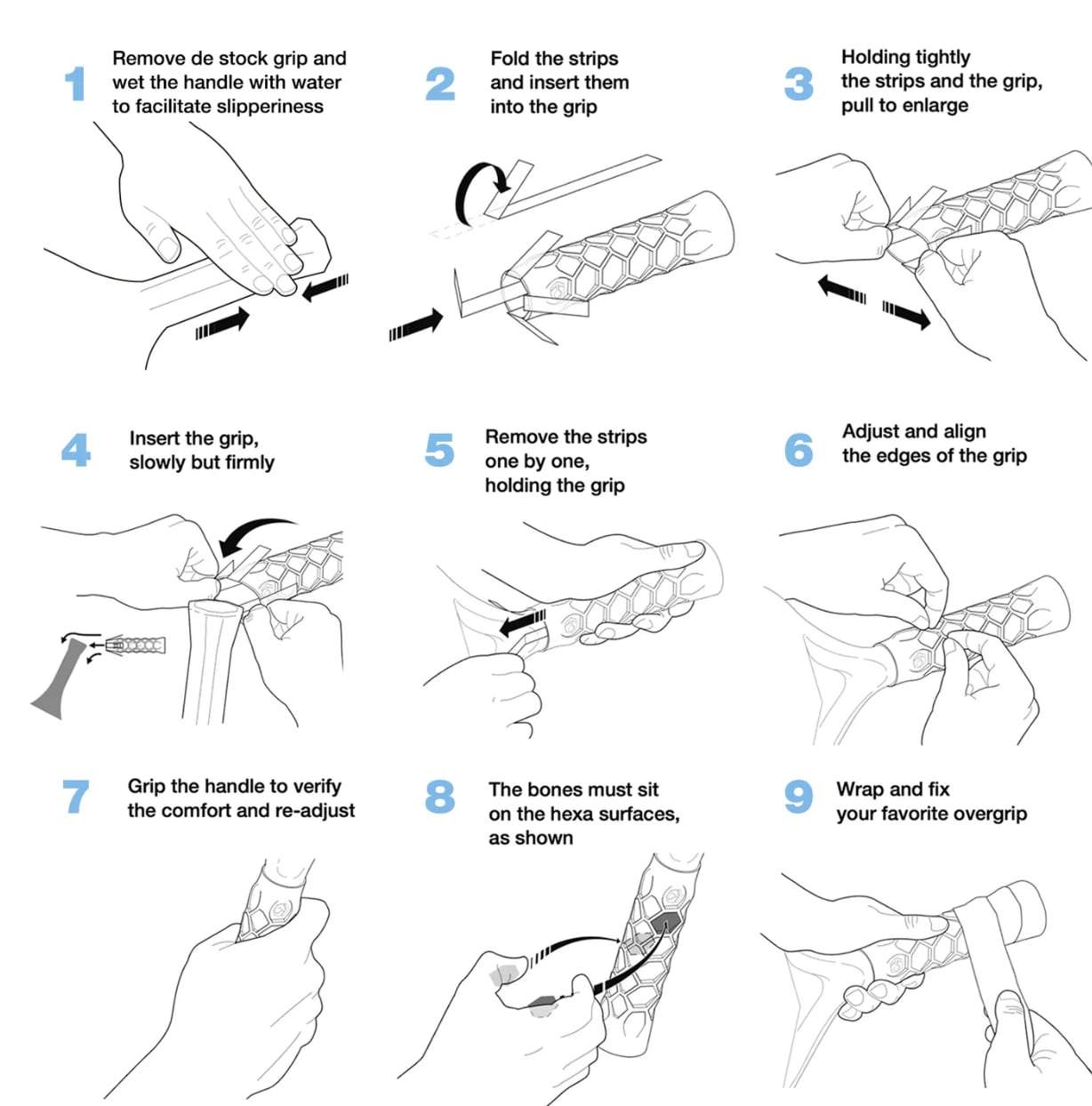 1 Remove de stock grip and wet the handle with water to facilitate slipperiness

2 Fold the strips and insert them into the grip

3 Holding tightly the strips and the grip, pull to enlarge

4 Insert the grip, slowly but firmly

5 Remove the strips one by one, holding the grip

6 Adjust and align the edges of the grip

7 Grip the handle to verify the comfort and re-adjust

8 The bones must sit on the hexa surfaces, as shown

9 Wrap and fix your favorite overgrip