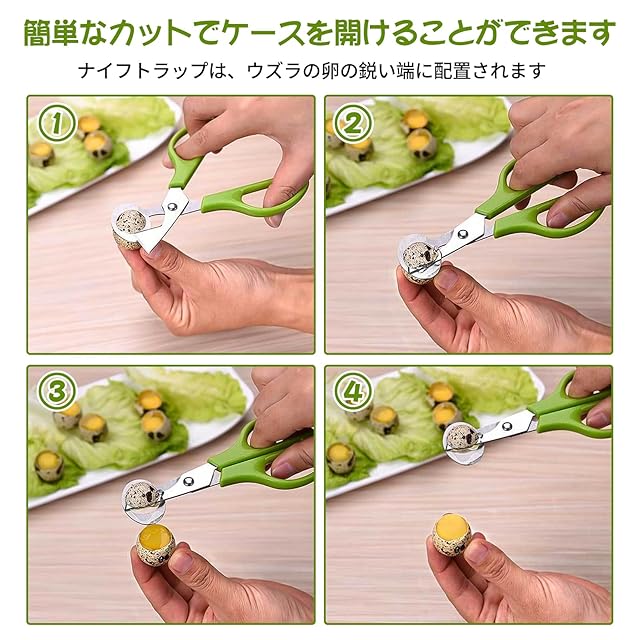 簡単なカットでケースを開けることができます

ナイフトラップは、ウズラの卵の鋭い端に配置されます

1

2

3

4